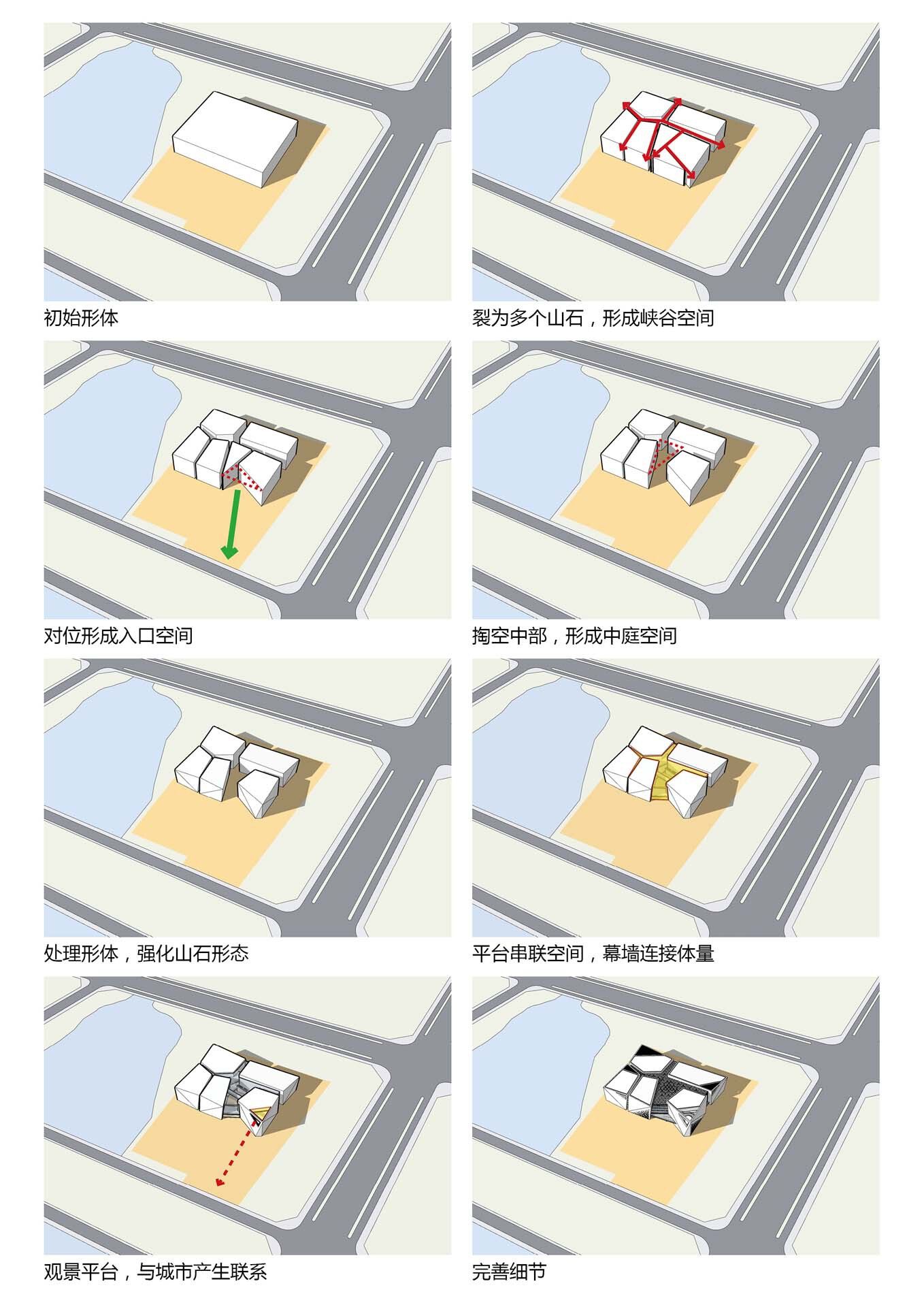 初始形体

裂为多个山石，形成峡谷空间

对位形成入口空间

掏空中部，形成中庭空间

处理形体，强化山石形态

平台串联空间，幕墙连接体量

观景平台，与城市产生联系

完善细节