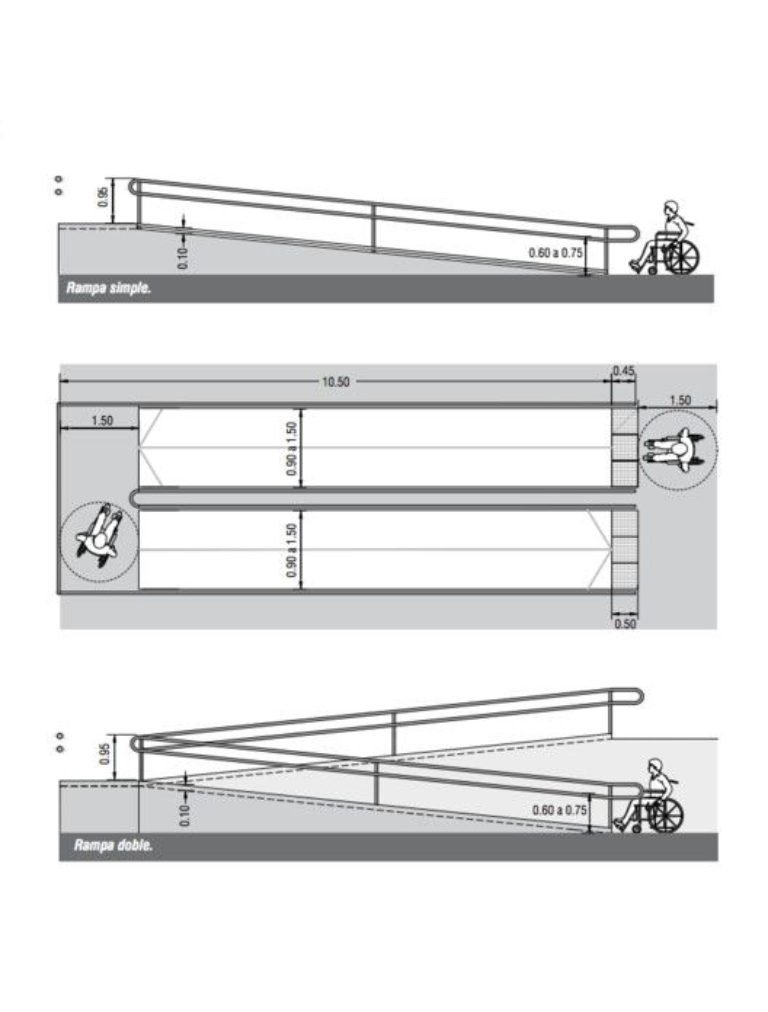 0.95
0.10
0.60 a 0.75
Rampa simple.

10.50
0.45
1.50
1.50
0.90 a 1.50
0.90 a 1.50
0.50

0.95
0.10
0.60 a 0.75
Rampa doble.