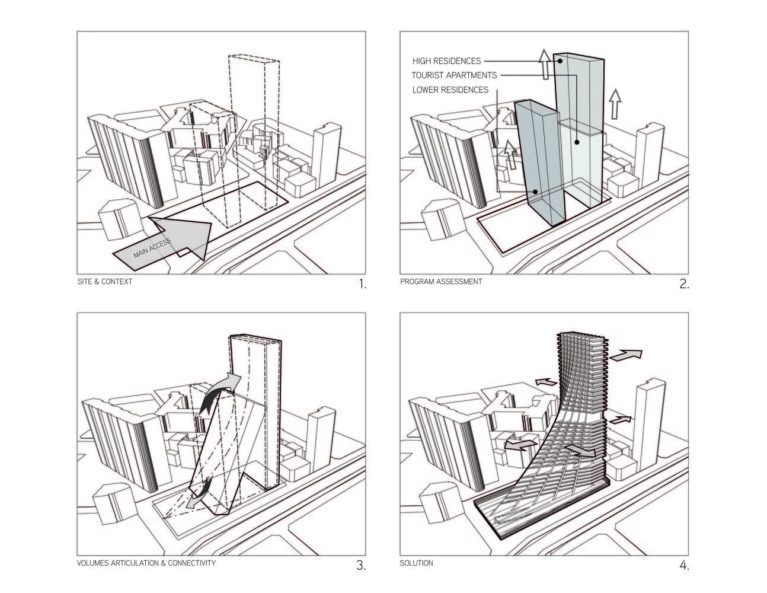 MAIN ACCESS

SITE & CONTEXT

1.

HIGH RESIDENCES

TOURIST APARTMENTS

LOWER RESIDENCES

PROGRAM ASSESSMENT

2.

VOLUMES ARTICULATION & CONNECTIVITY

3.

SOLUTION

4.