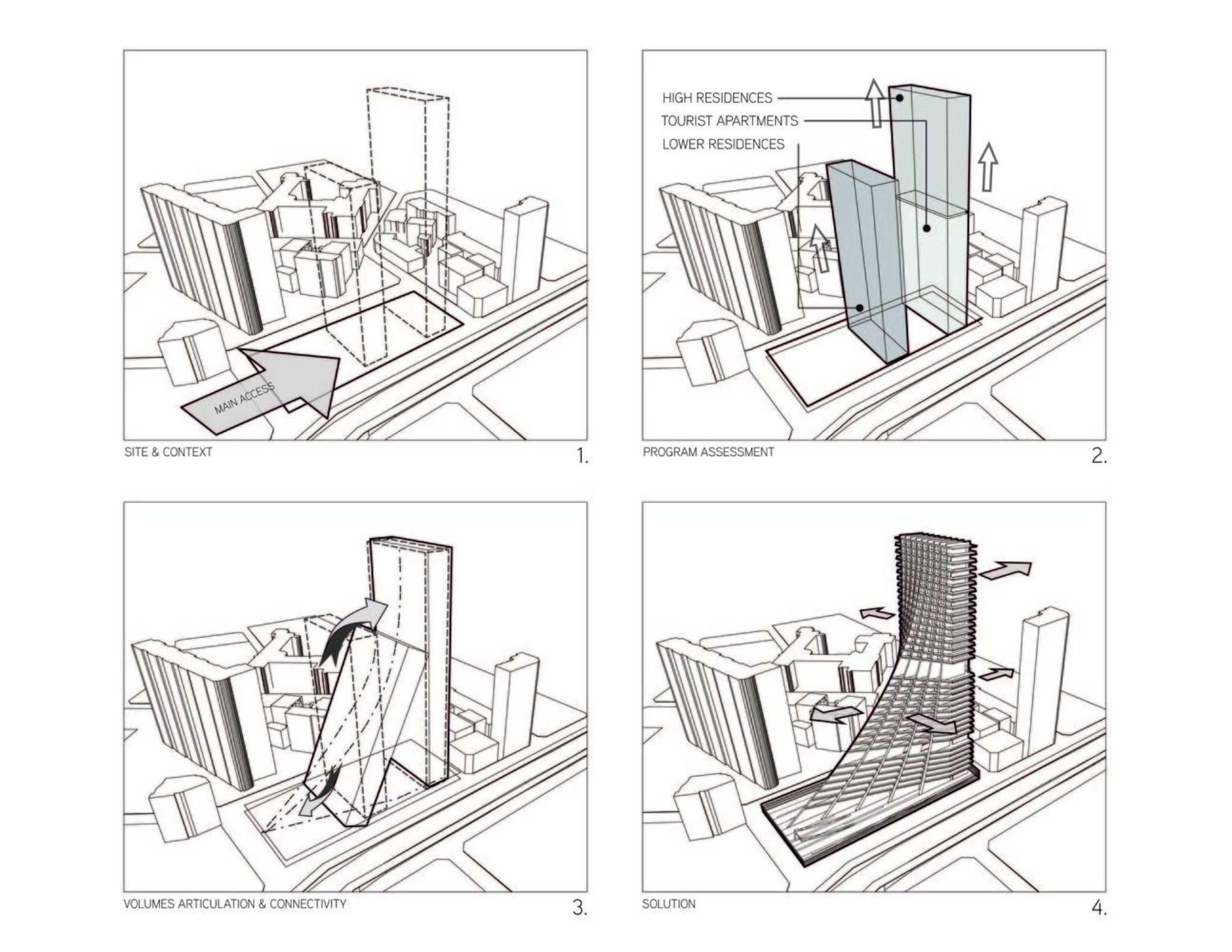 MAIN ACCESS

SITE & CONTEXT

1.

HIGH RESIDENCES

TOURIST APARTMENTS

LOWER RESIDENCES

PROGRAM ASSESSMENT

2.

VOLUMES ARTICULATION & CONNECTIVITY

3.

SOLUTION

4.