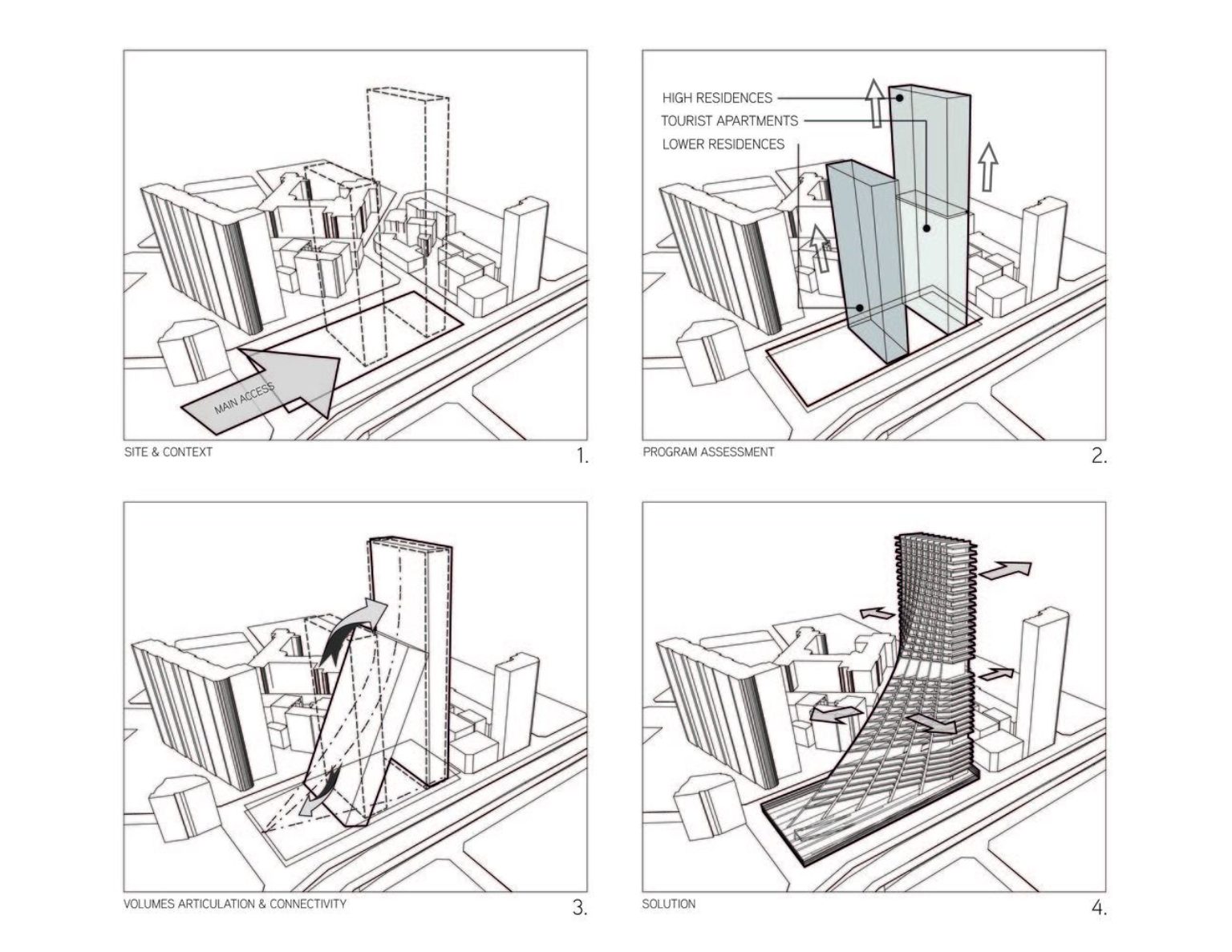 MAIN ACCESS

SITE & CONTEXT

1.

HIGH RESIDENCES

TOURIST APARTMENTS

LOWER RESIDENCES

PROGRAM ASSESSMENT

2.

VOLUMES ARTICULATION & CONNECTIVITY

3.

SOLUTION

4.