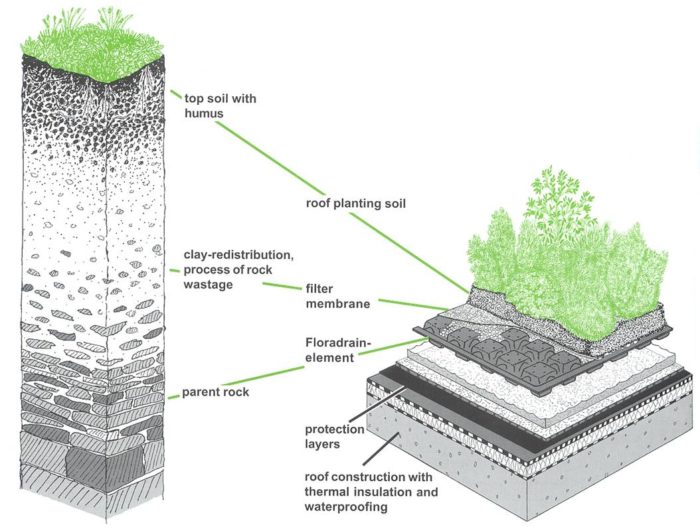 top soil with humus

roof planting soil

clay-redistribution, process of rock wastage

filter membrane

Floradrain-element

parent rock

protection layers

roof construction with thermal insulation and waterproofing