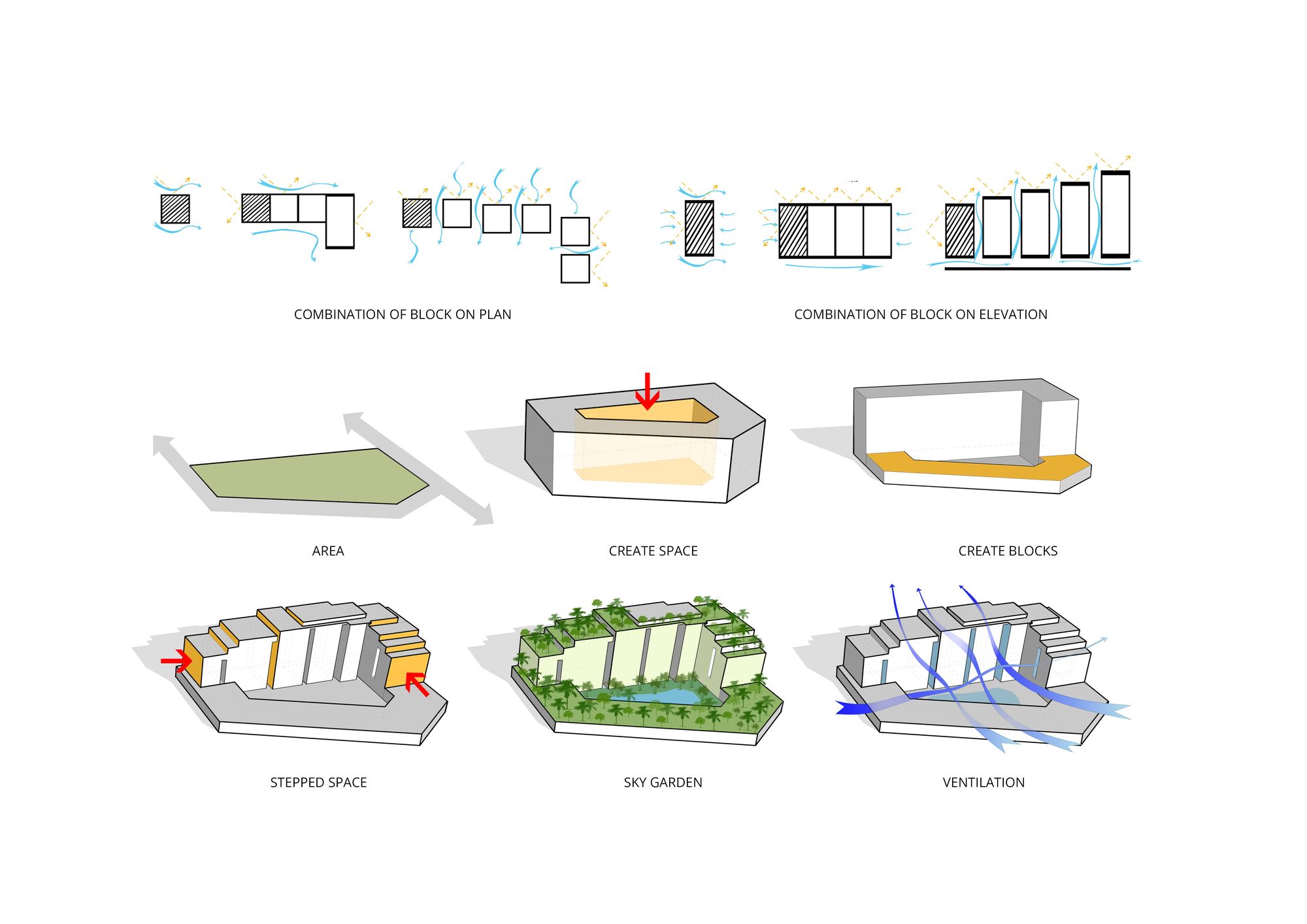 COMBINATION OF BLOCK ON PLAN

COMBINATION OF BLOCK ON ELEVATION

AREA

CREATE SPACE

CREATE BLOCKS

STEPPED SPACE

SKY GARDEN

VENTILATION