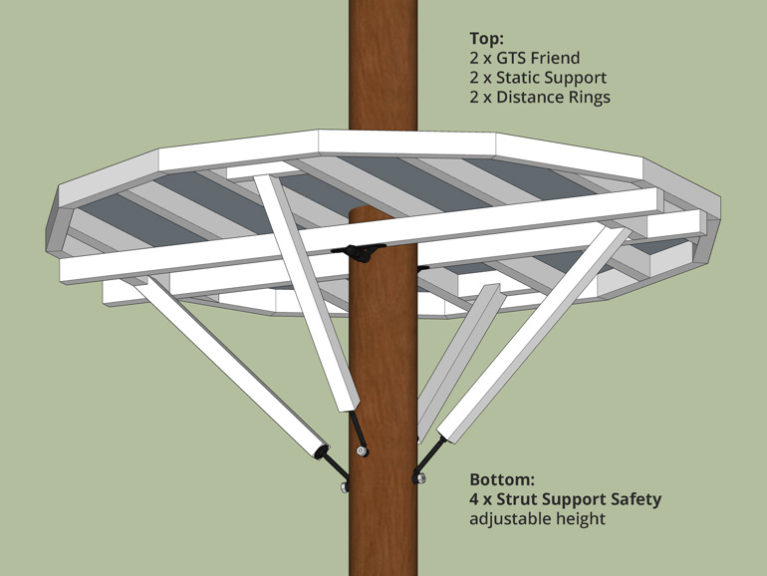 Top:
2 x GTS Friend
2 x Static Support
2 x Distance Rings

Bottom:
4 x Strut Support Safety
adjustable height