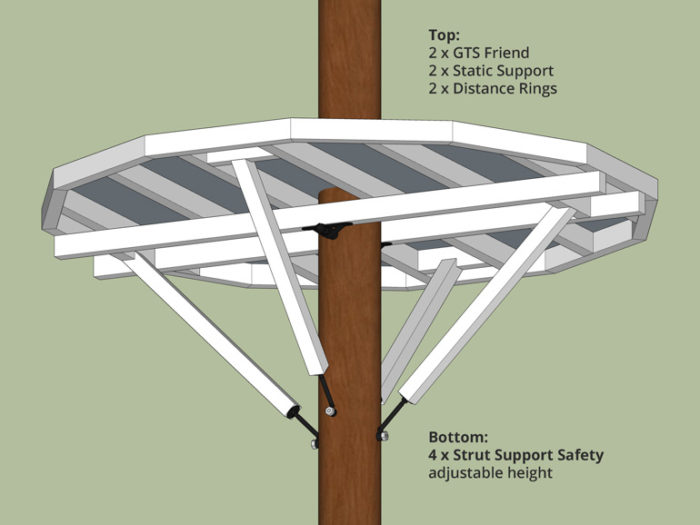 Top:
2 x GTS Friend
2 x Static Support
2 x Distance Rings

Bottom:
4 x Strut Support Safety
adjustable height