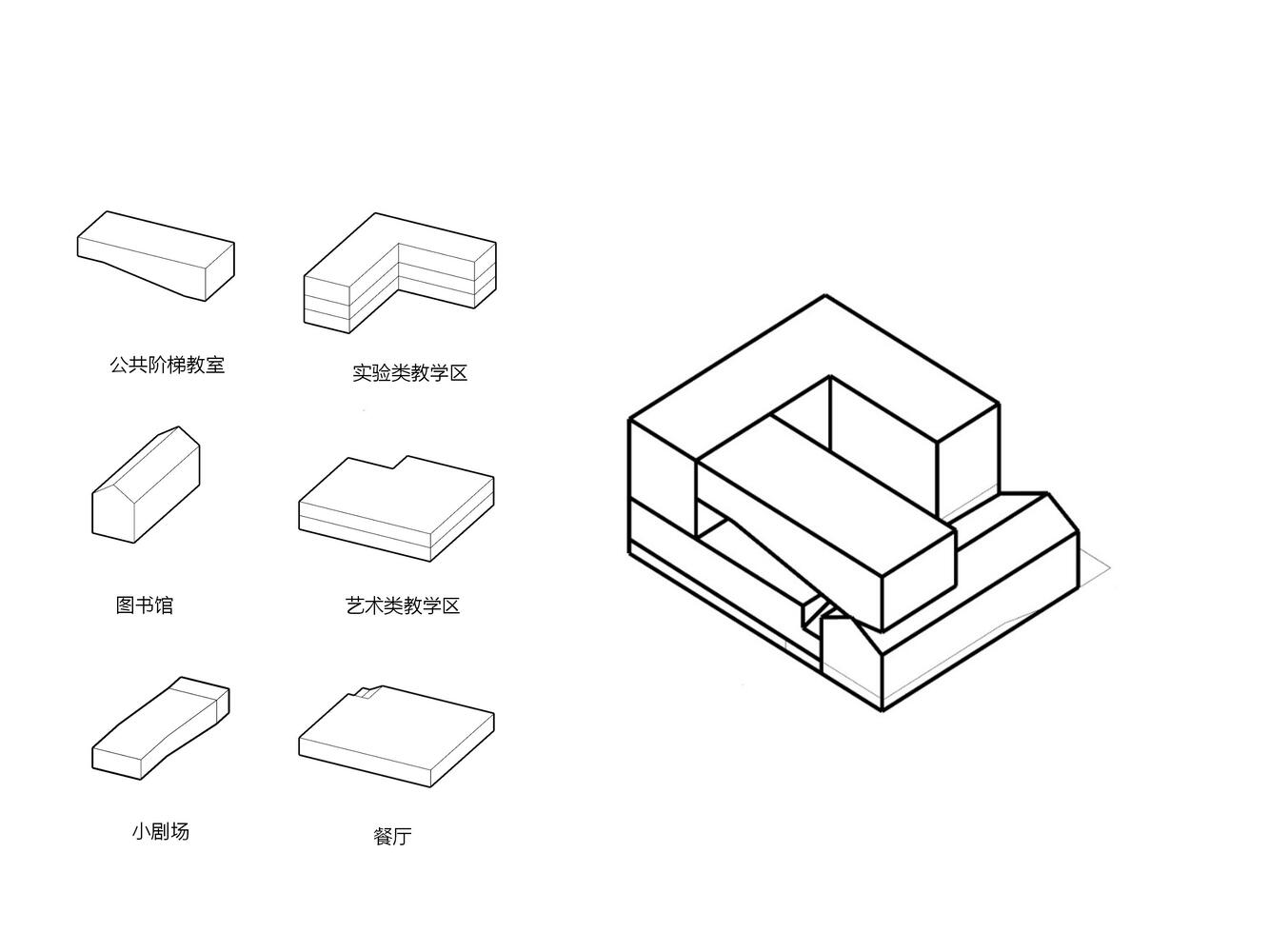 公共阶梯教室

实验类教学区

图书馆

艺术类教学区

小剧场

餐厅