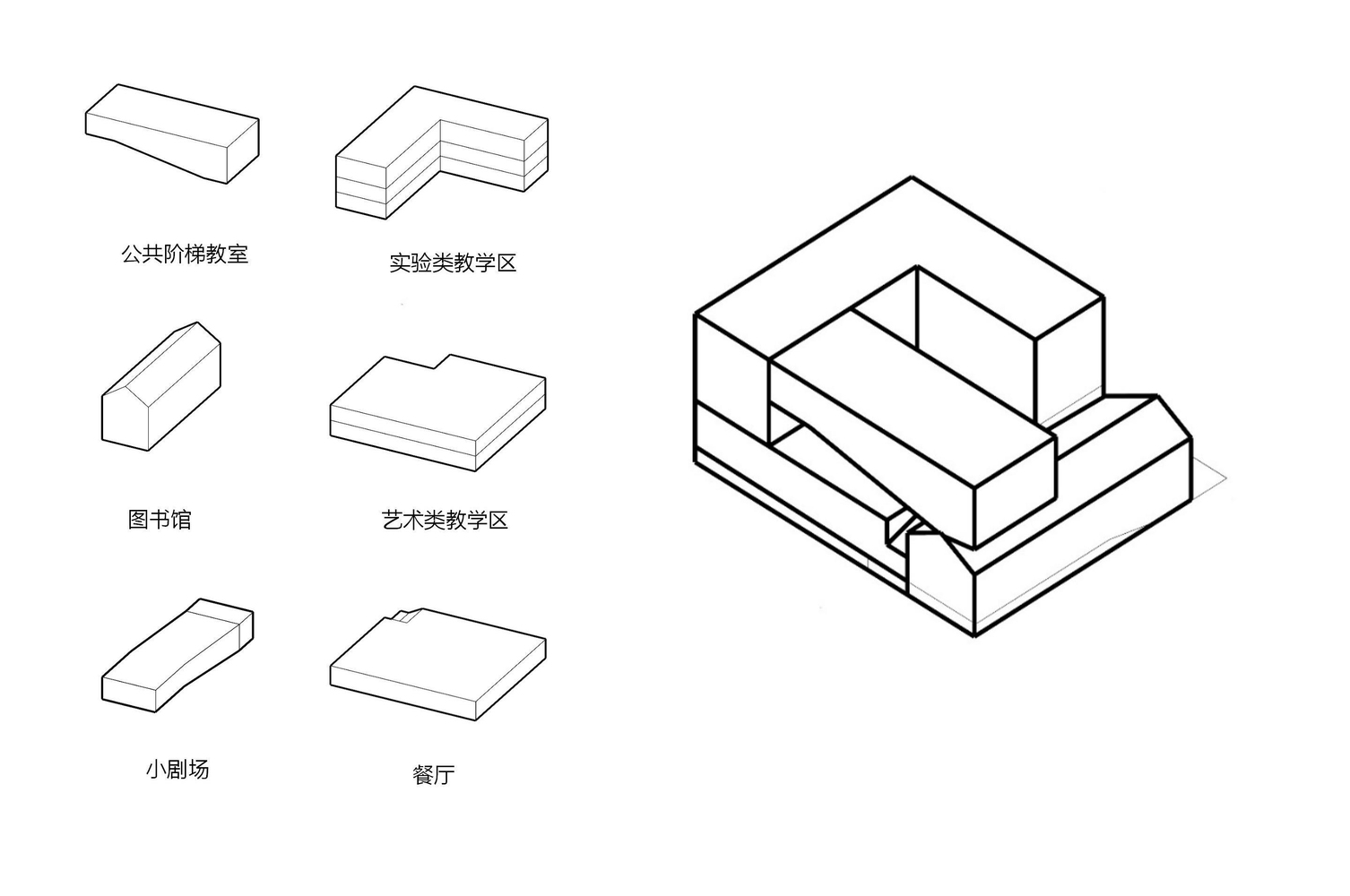 公共阶梯教室

实验类教学区

图书馆

艺术类教学区

小剧场

餐厅