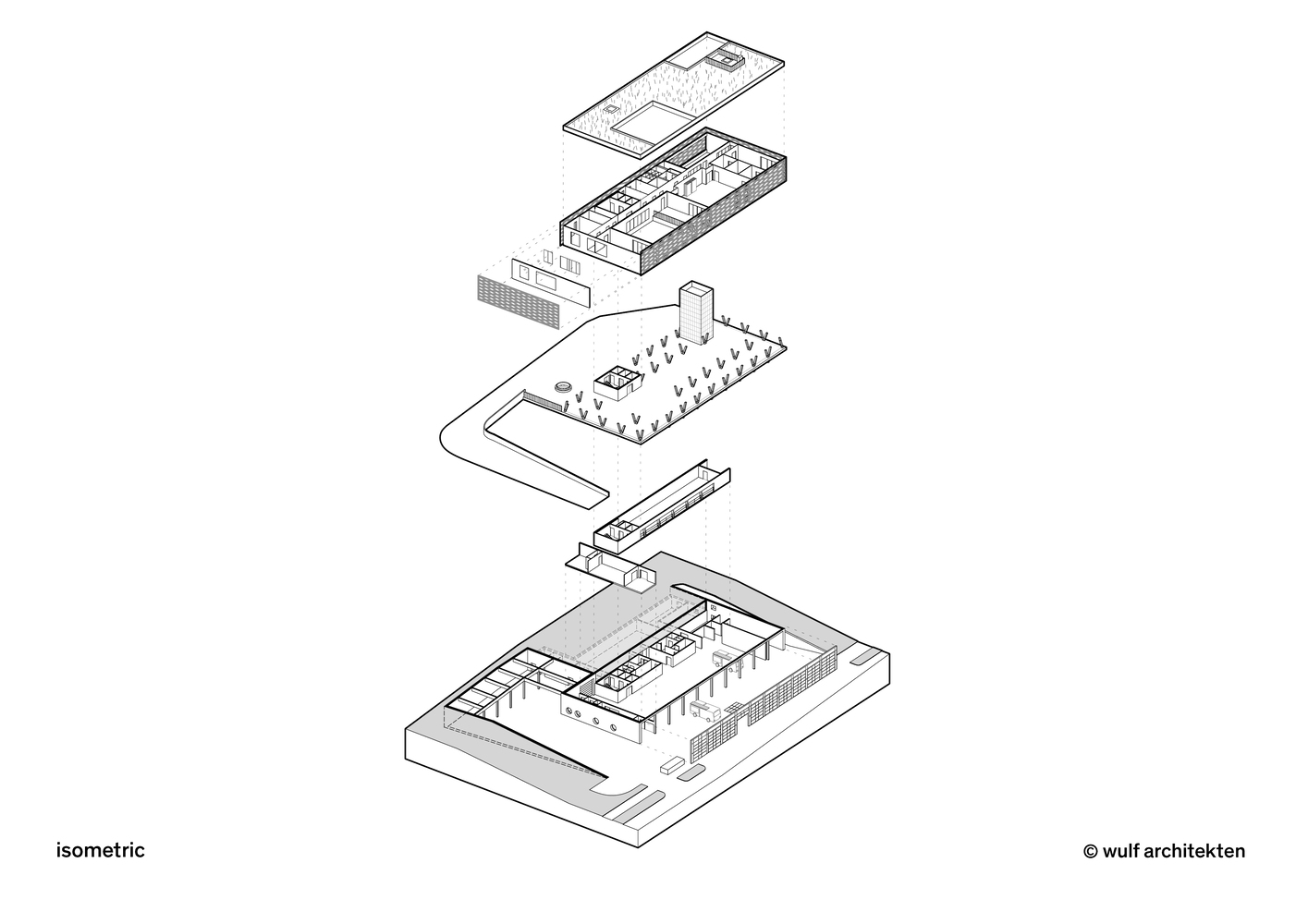 isometric

© wulf architekten