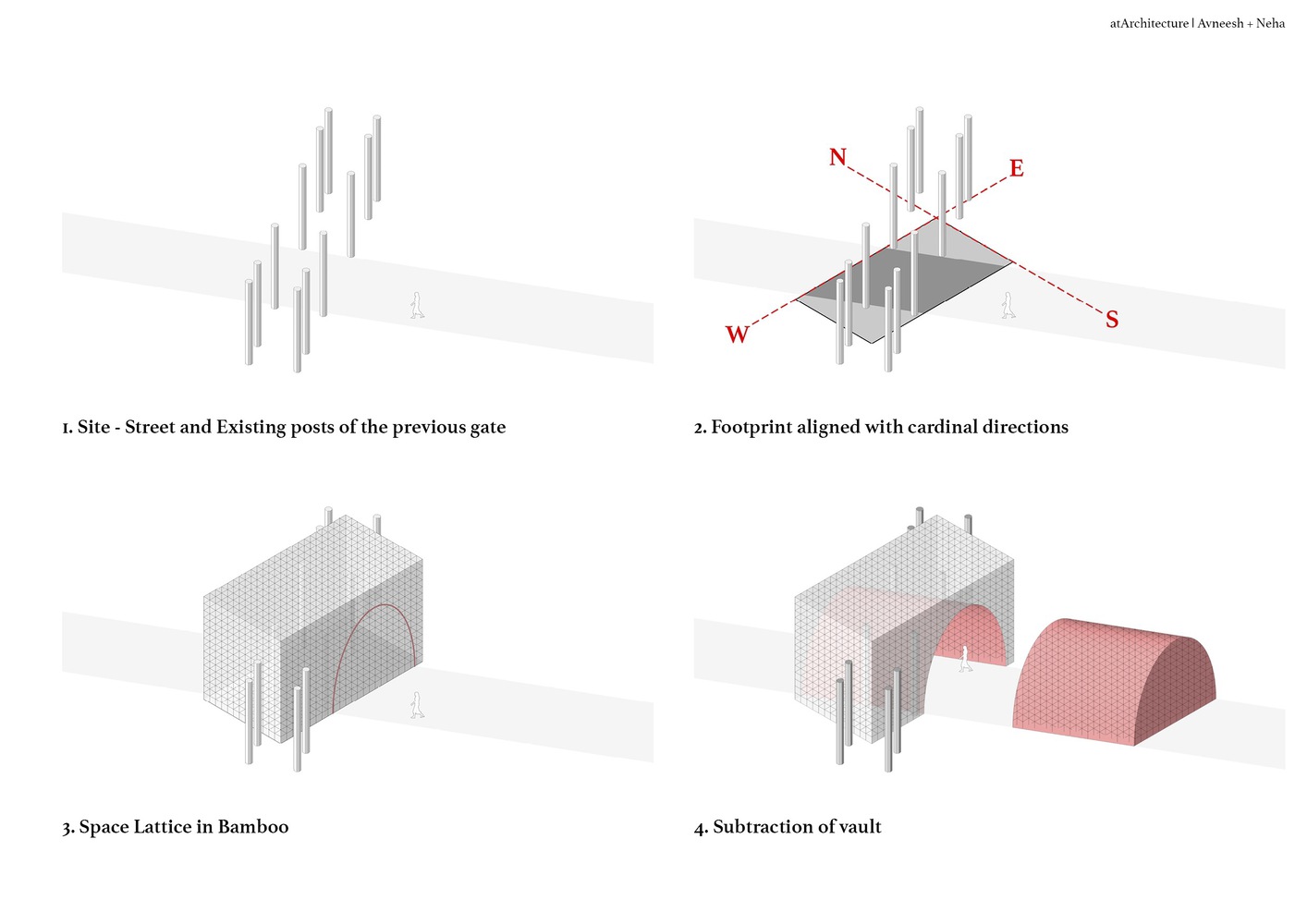 atArchitecture | Avneesh + Neha

1. Site - Street and Existing posts of the previous gate

N
E
W
S

2. Footprint aligned with cardinal directions

3. Space Lattice in Bamboo

4. Subtraction of vault