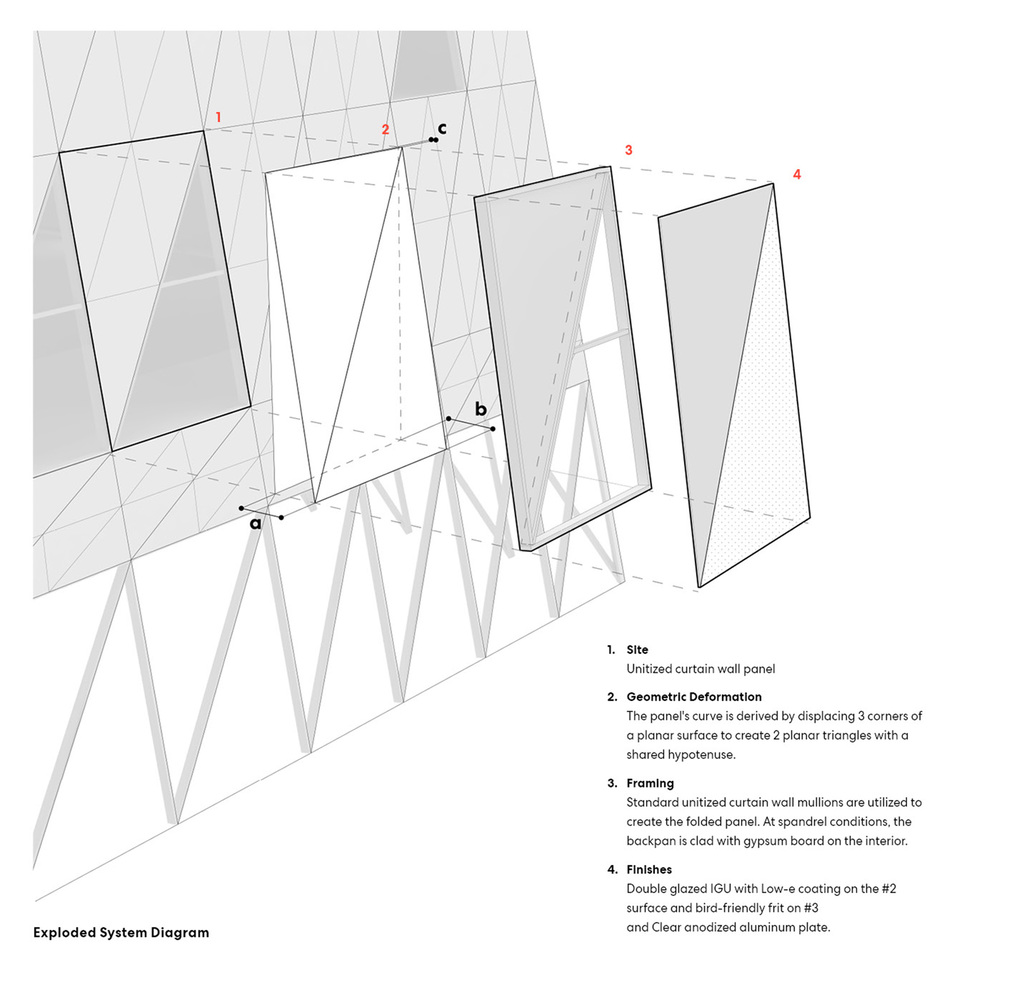 1

2

c

3

4

b

a

1. Site
Unitized curtain wall panel

2. Geometric Deformation
The panel's curve is derived by displacing 3 corners of a planar surface to create 2 planar triangles with a shared hypotenuse.

3. Framing
Standard unitized curtain wall mullions are utilized to create the folded panel. At spandrel conditions, the backpan is clad with gypsum board on the interior.

4. Finishes
Double glazed IGU with Low-e coating on the #2 surface and bird-friendly frit on #3
and Clear anodized aluminum plate.

Exploded System Diagram