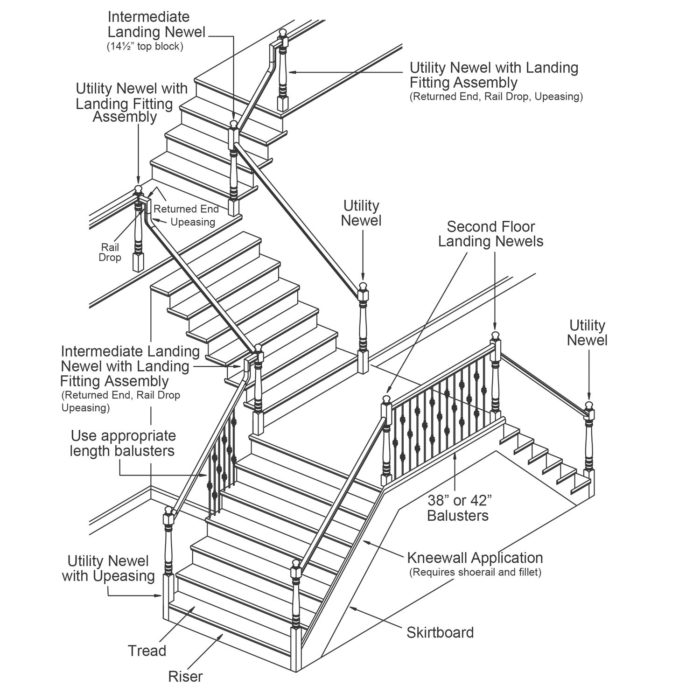 Intermediate Landing Newel
(14½" top block)

Utility Newel with Landing Fitting Assembly
(Returned End, Rail Drop, Upeasing)

Utility Newel with Landing Fitting Assembly

Returned End

Upeasing

Rail Drop

Utility Newel

Second Floor Landing Newels

Utility Newel

Intermediate Landing Newel with Landing Fitting Assembly
(Returned End, Rail Drop Upeasing)

Use appropriate length balusters

38" or 42" Balusters

Kneewall Application
(Requires shoerail and fillet)

Utility Newel with Upeasing

Skirtboard

Tread

Riser