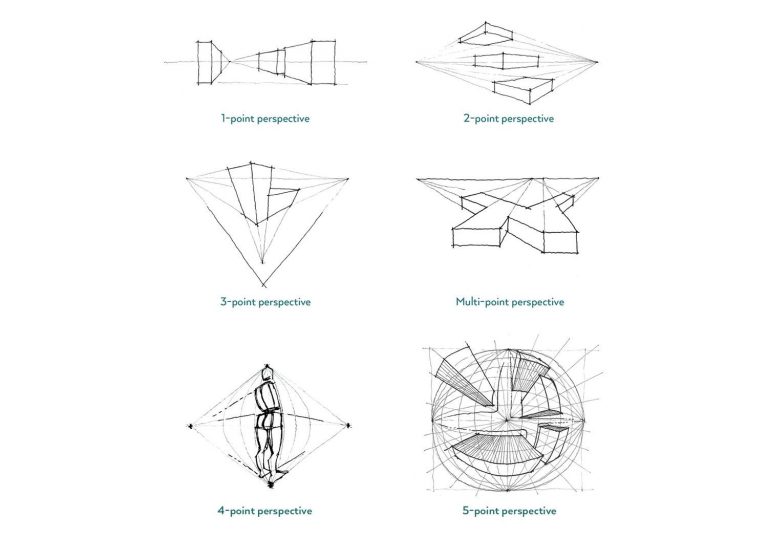 1-point perspective

2-point perspective

3-point perspective

Multi-point perspective

4-point perspective

5-point perspective