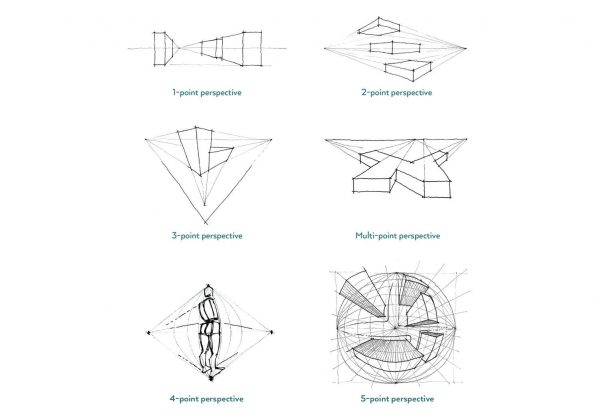 1-point perspective

2-point perspective

3-point perspective

Multi-point perspective

4-point perspective

5-point perspective