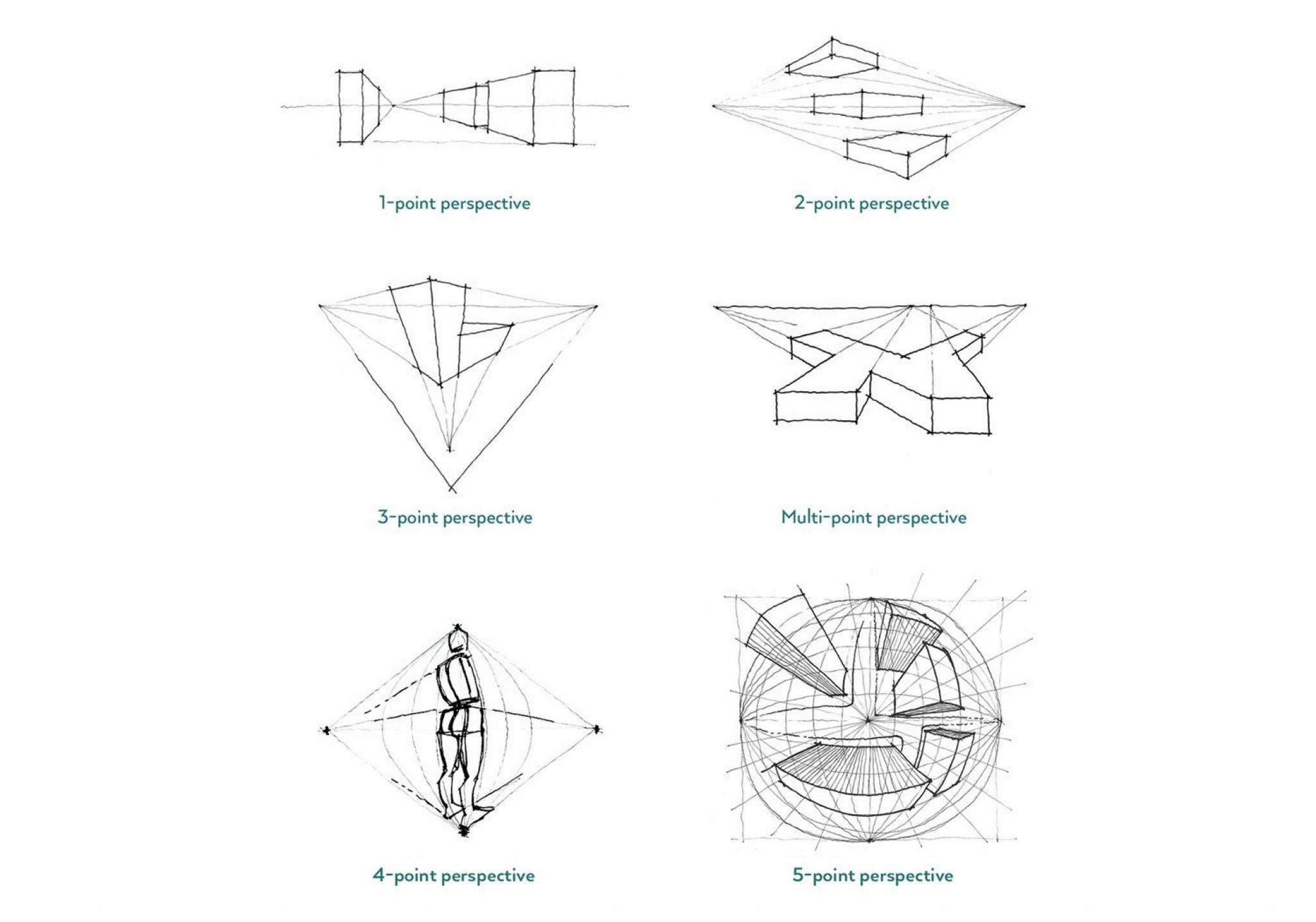 1-point perspective

2-point perspective

3-point perspective

Multi-point perspective

4-point perspective

5-point perspective