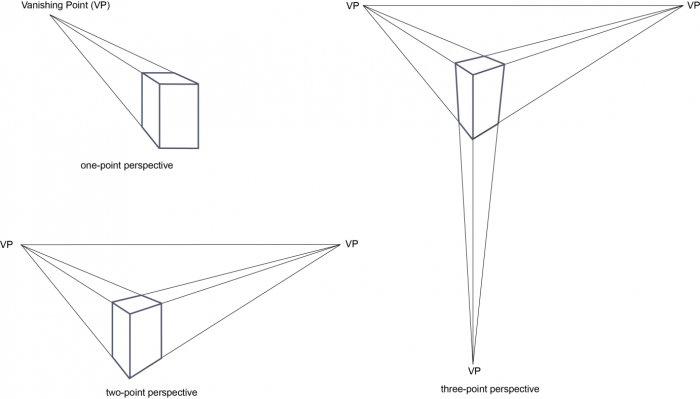 Vanishing Point (VP)

one-point perspective

VP

VP

two-point perspective

VP

VP

VP

three-point perspective