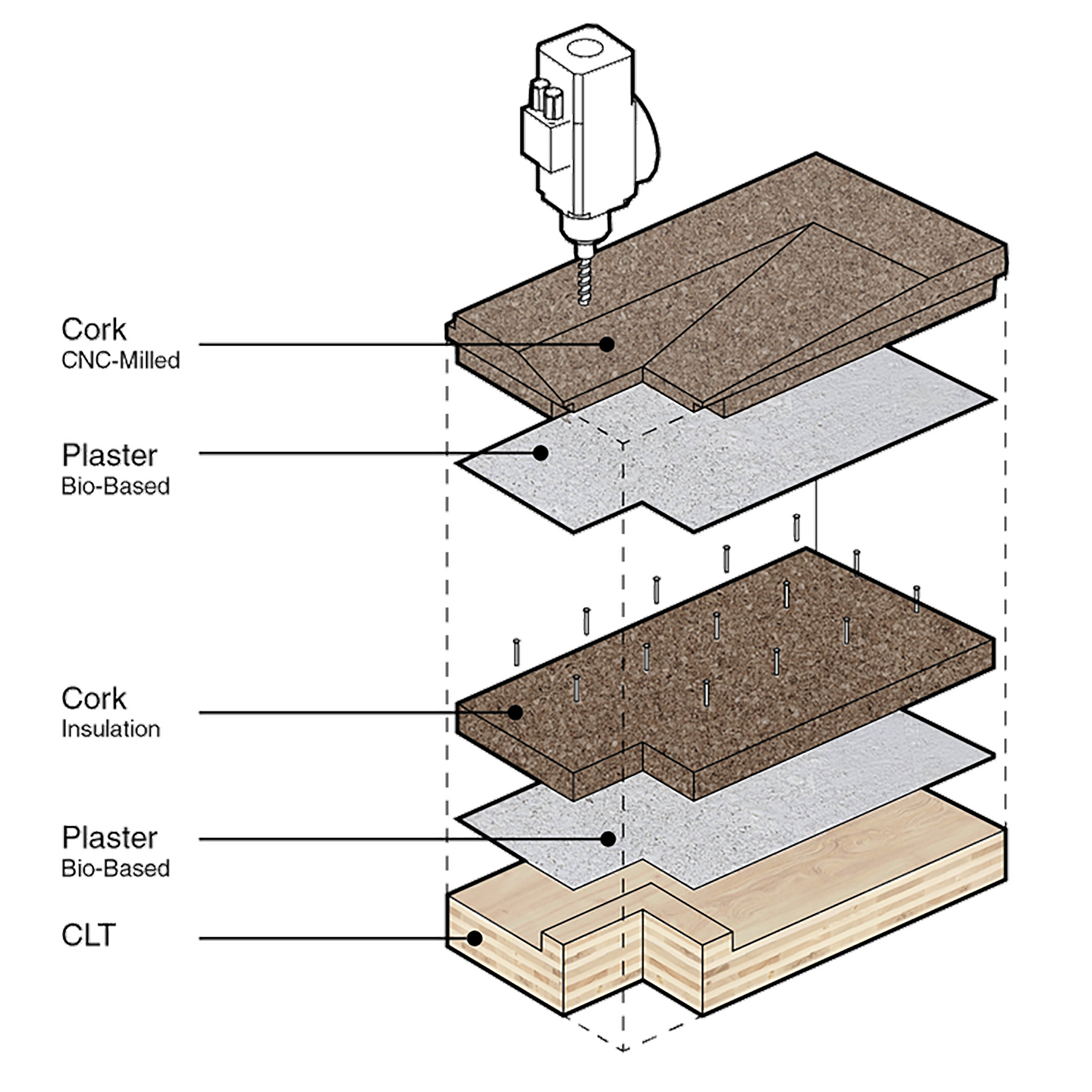 Cork
CNC-Milled

Plaster
Bio-Based

Cork
Insulation

Plaster
Bio-Based

CLT