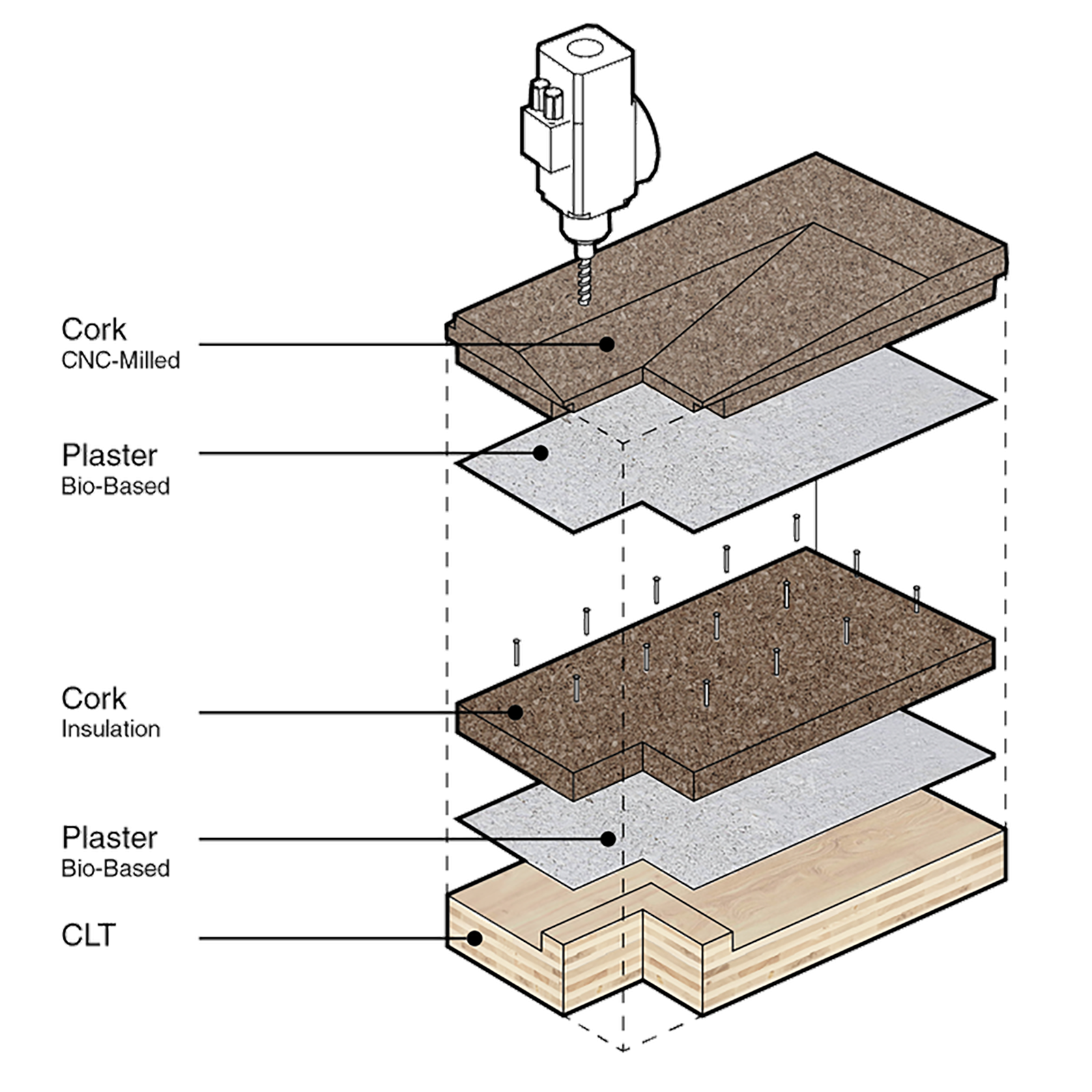 Cork
CNC-Milled

Plaster
Bio-Based

Cork
Insulation

Plaster
Bio-Based

CLT