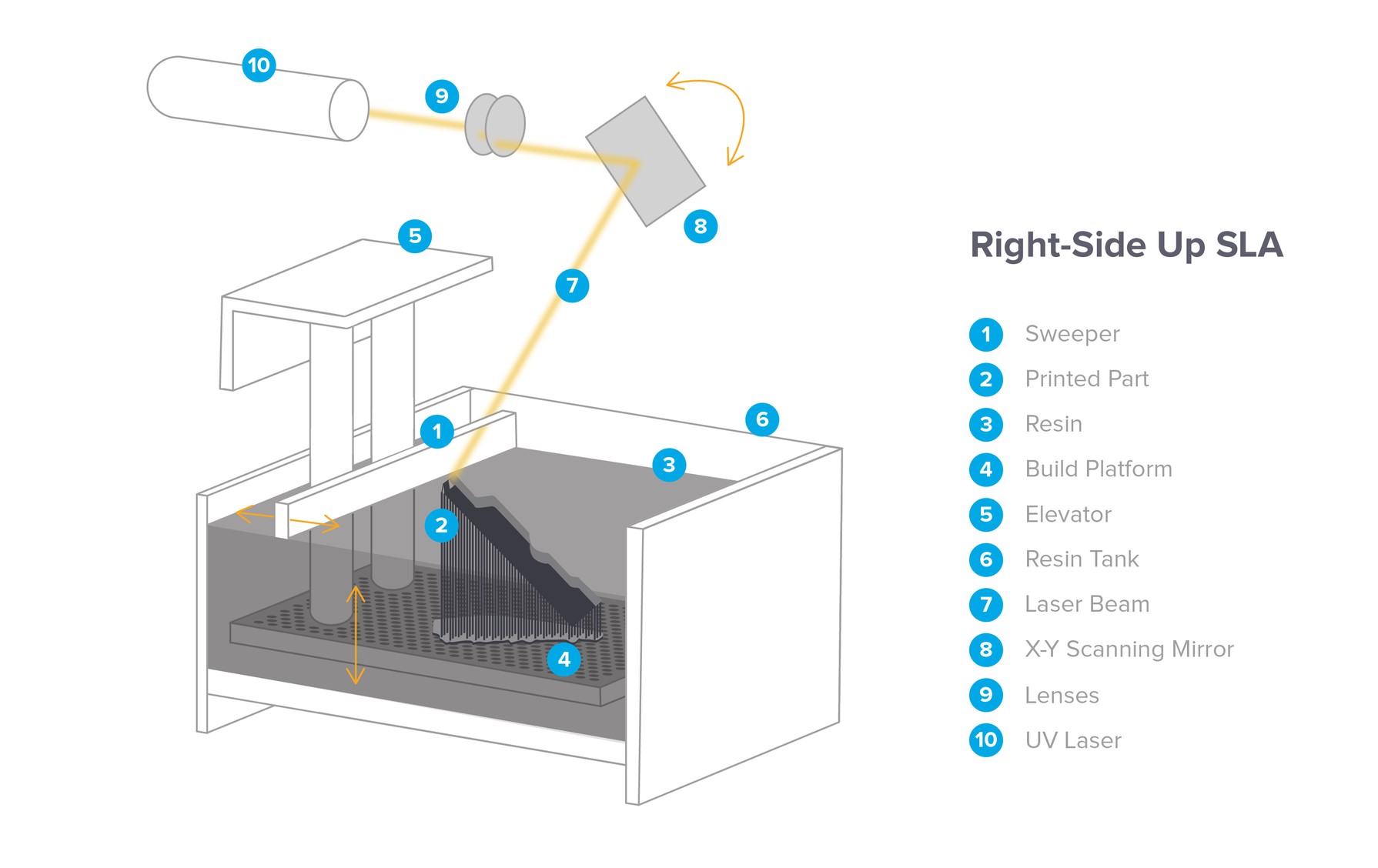 10
9
8
5
7
6
1
3
2
4

Right-Side Up SLA

1 Sweeper
2 Printed Part
3 Resin
4 Build Platform
5 Elevator
6 Resin Tank
7 Laser Beam
8 X-Y Scanning Mirror
9 Lenses
10 UV Laser