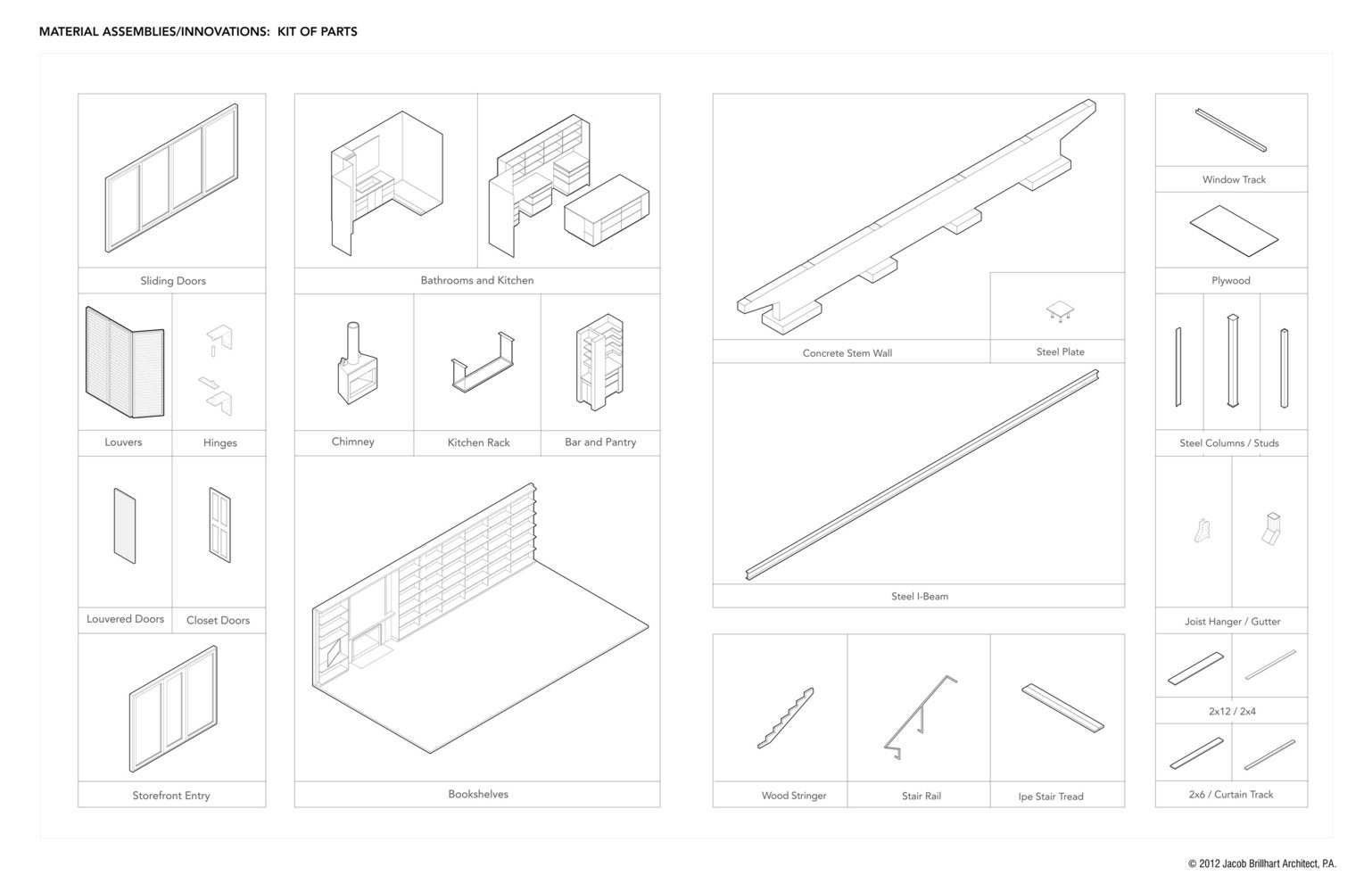 MATERIAL ASSEMBLIES/INNOVATIONS: KIT OF PARTS

Sliding Doors

Louvers

Hinges

Louvered Doors

Closet Doors

Storefront Entry

Bathrooms and Kitchen

Chimney

Kitchen Rack

Bar and Pantry

Bookshelves

Concrete Stem Wall

Steel Plate

Steel I-Beam

Wood Stringer

Stair Rail

Ipe Stair Tread

Window Track

Plywood

Steel Columns / Studs

Joist Hanger / Gutter

2x12 / 2x4

2x6 / Curtain Track

© 2012 Jacob Brillhart Architect, P.A.