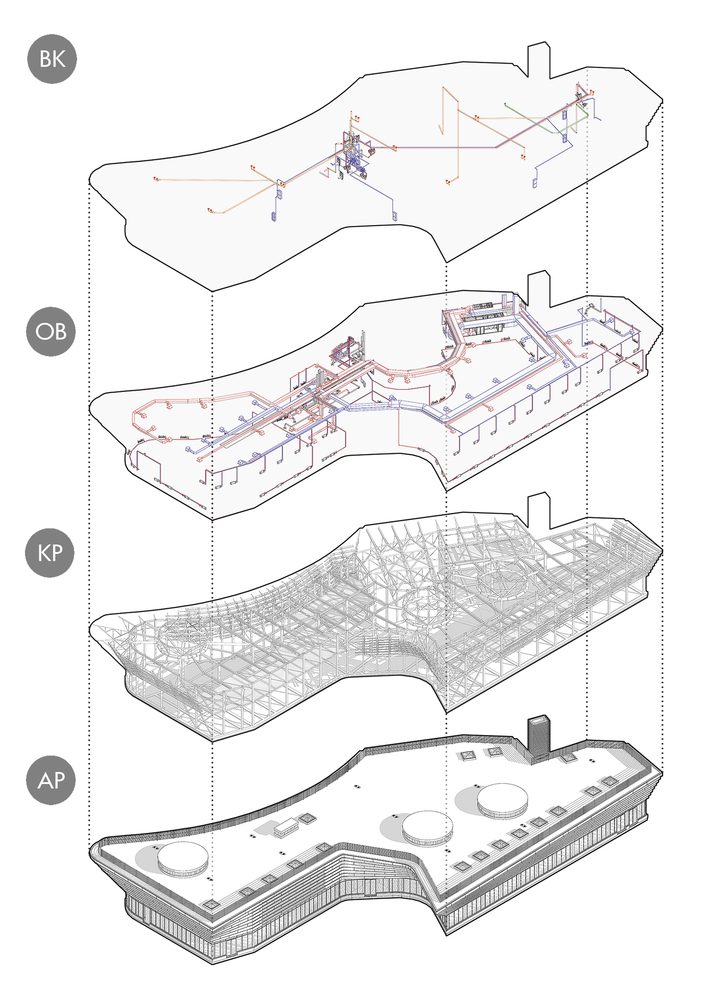 BK

OB

KP

AP