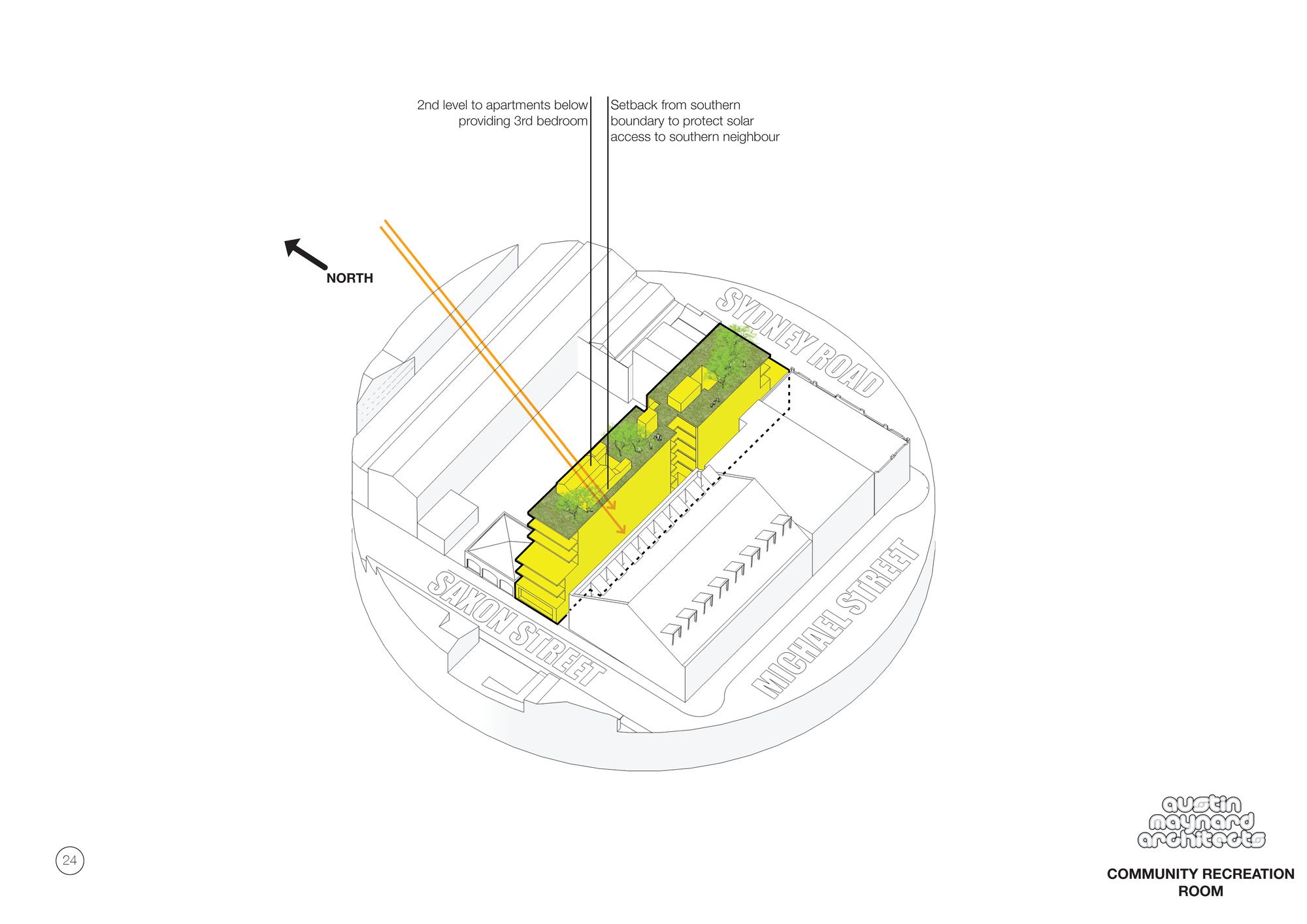 2nd level to apartments below providing 3rd bedroom

Setback from southern boundary to protect solar access to southern neighbour

NORTH

SYDNEY ROAD

SAXON STREET

MICHAEL STREET

24

austin maynard architects

COMMUNITY RECREATION ROOM