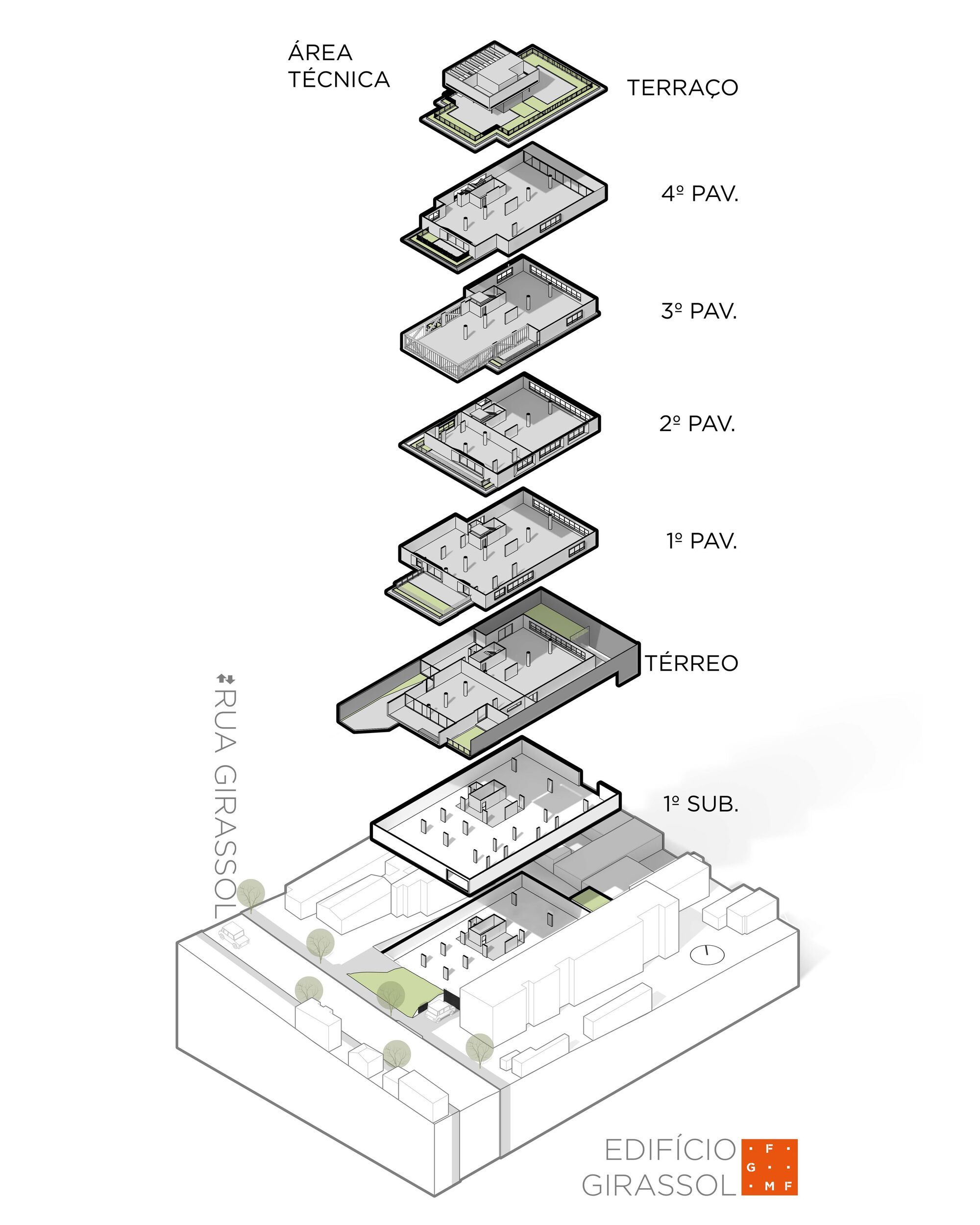 ÁREA TÉCNICA

TERRAÇO

4º PAV.

3º PAV.

2º PAV.

1º PAV.

TÉRREO

1º SUB.

RUA GIRASSOL

EDIFÍCIO GIRASSOL

F G M F