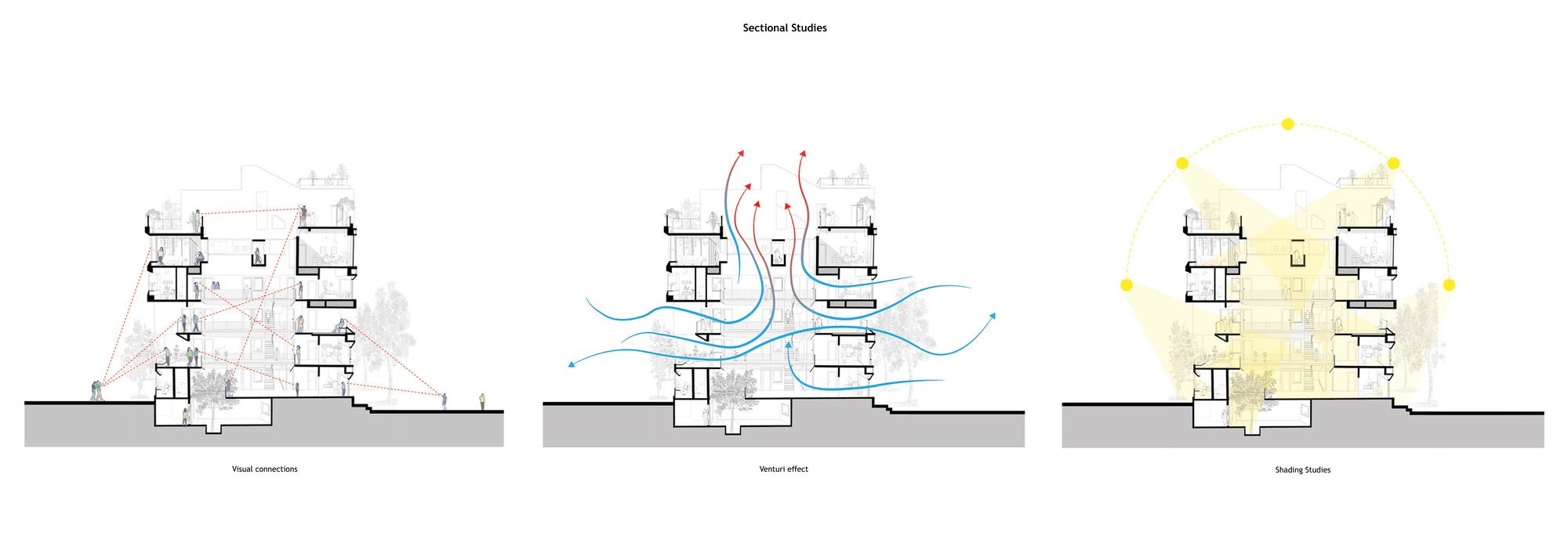 Sectional Studies

Visual connections

Venturi effect

Shading Studies