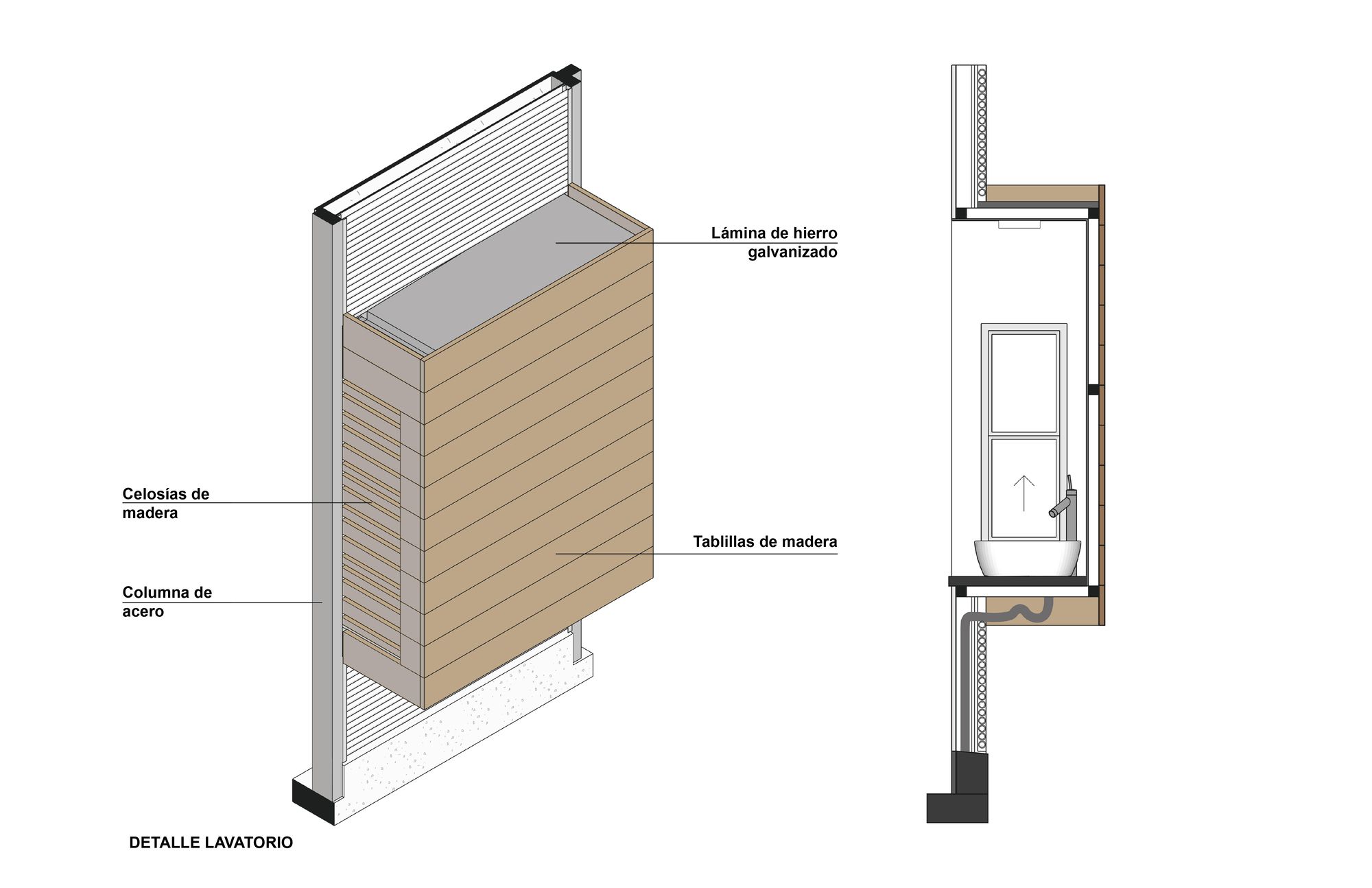 Lámina de hierro galvanizado

Celosías de madera

Tablillas de madera

Columna de acero

DETALLE LAVATORIO