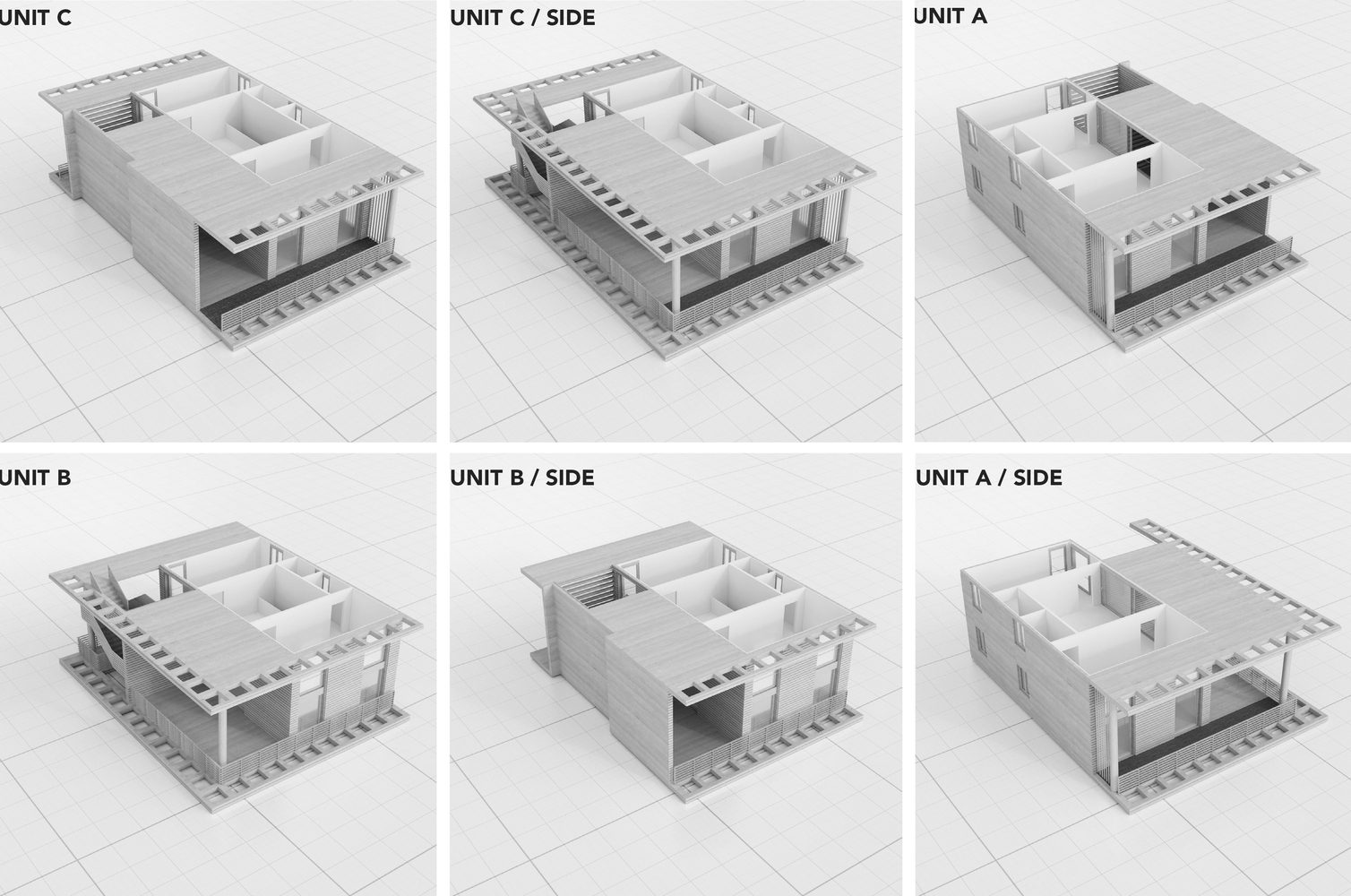 UNIT C

UNIT C / SIDE

UNIT A

UNIT B

UNIT B / SIDE

UNIT A / SIDE