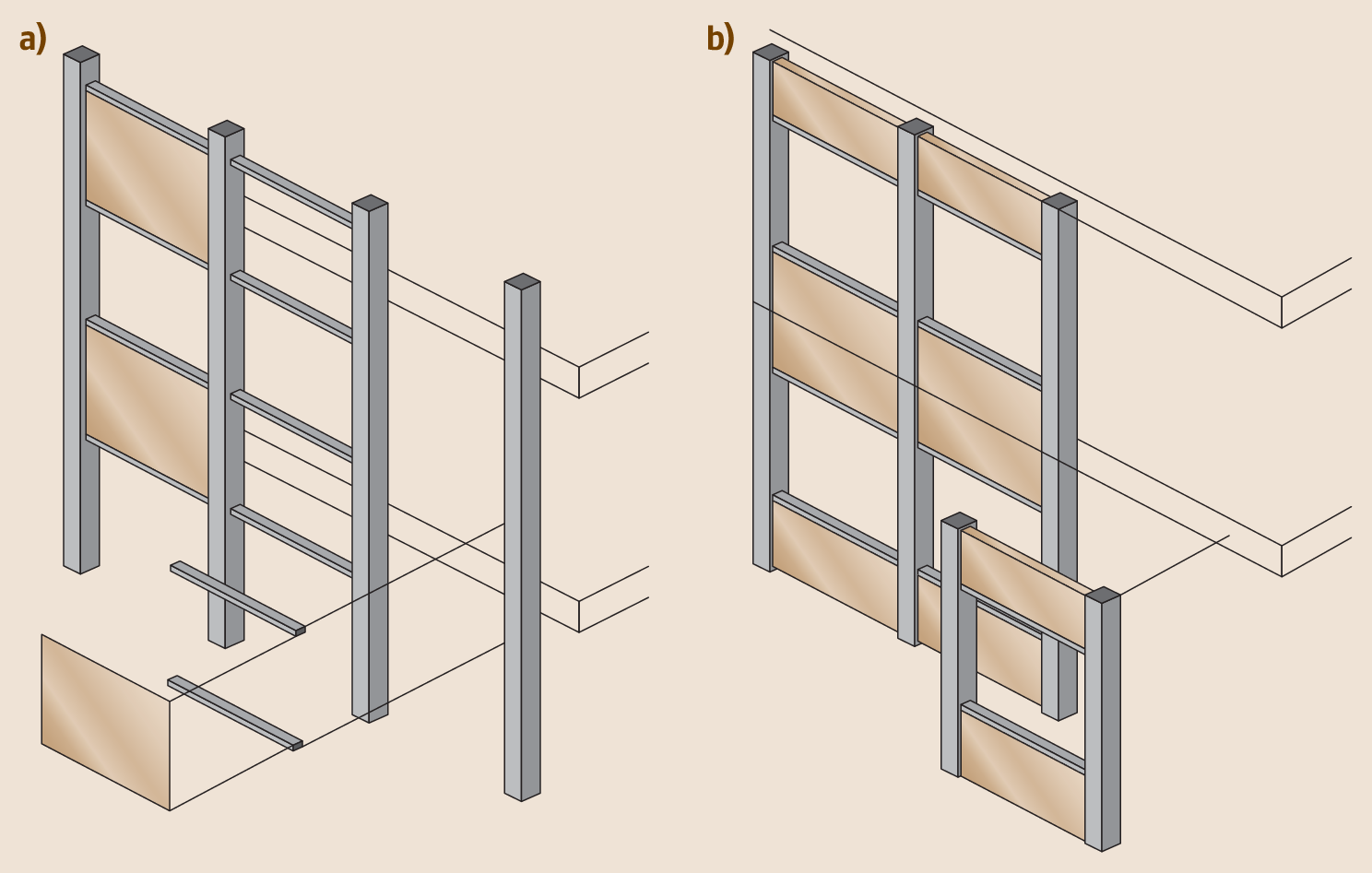 a)

b)