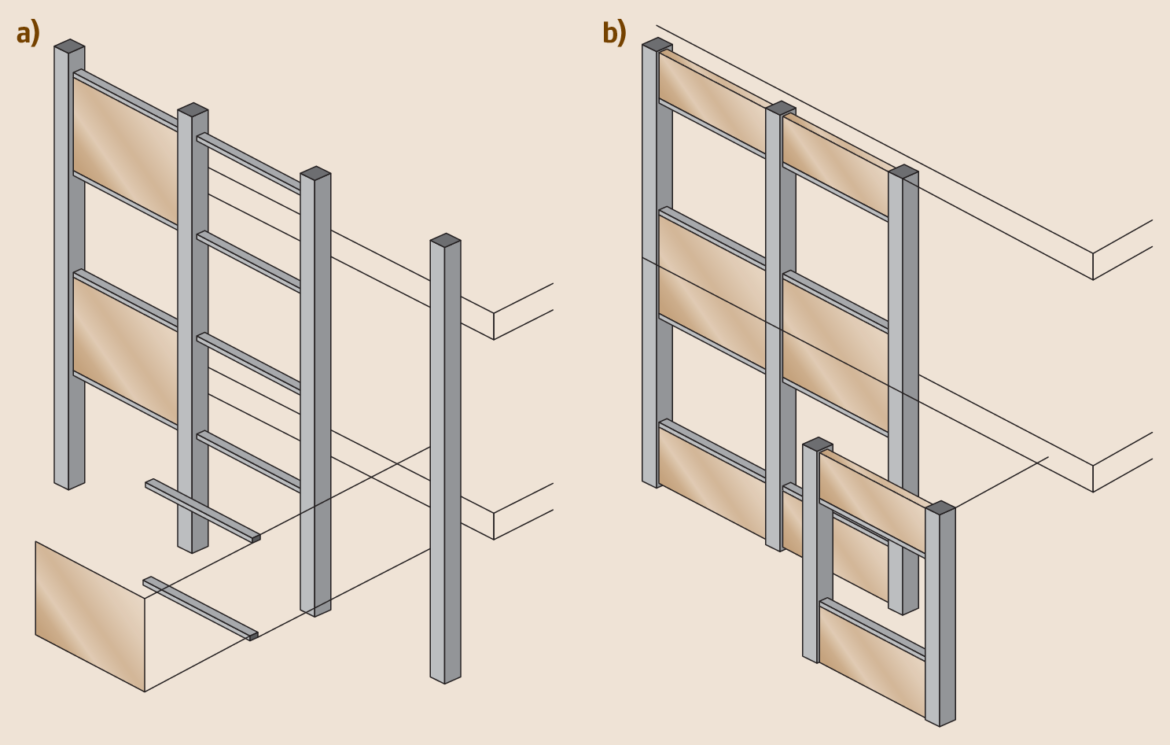 a)

b)