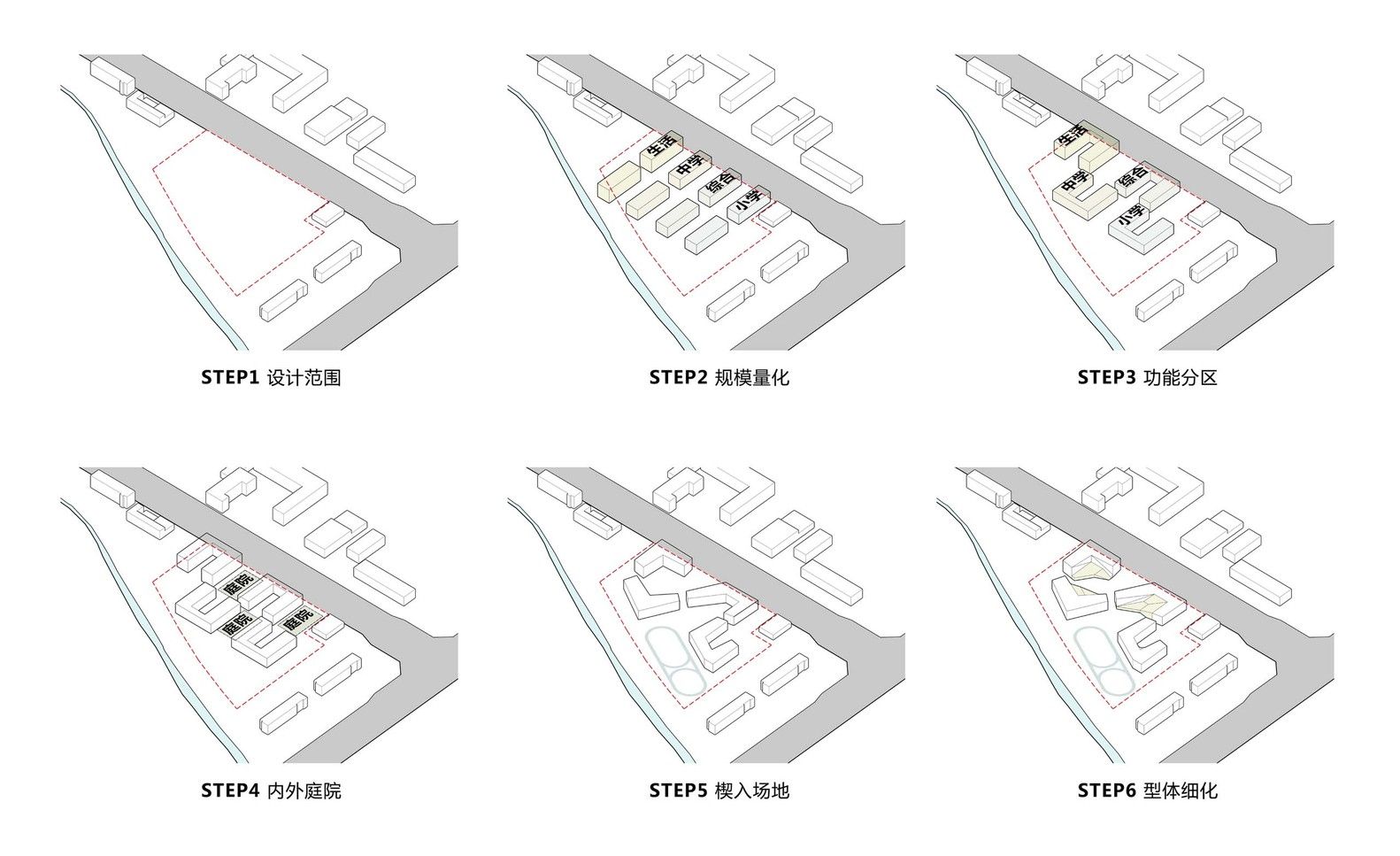 STEP1 设计范围

生活
中学
综合
小学

STEP2 规模量化

生活
中学
综合
小学

STEP3 功能分区

庭院
庭院
庭院

STEP4 内外庭院

STEP5 楔入场地

STEP6 型体细化