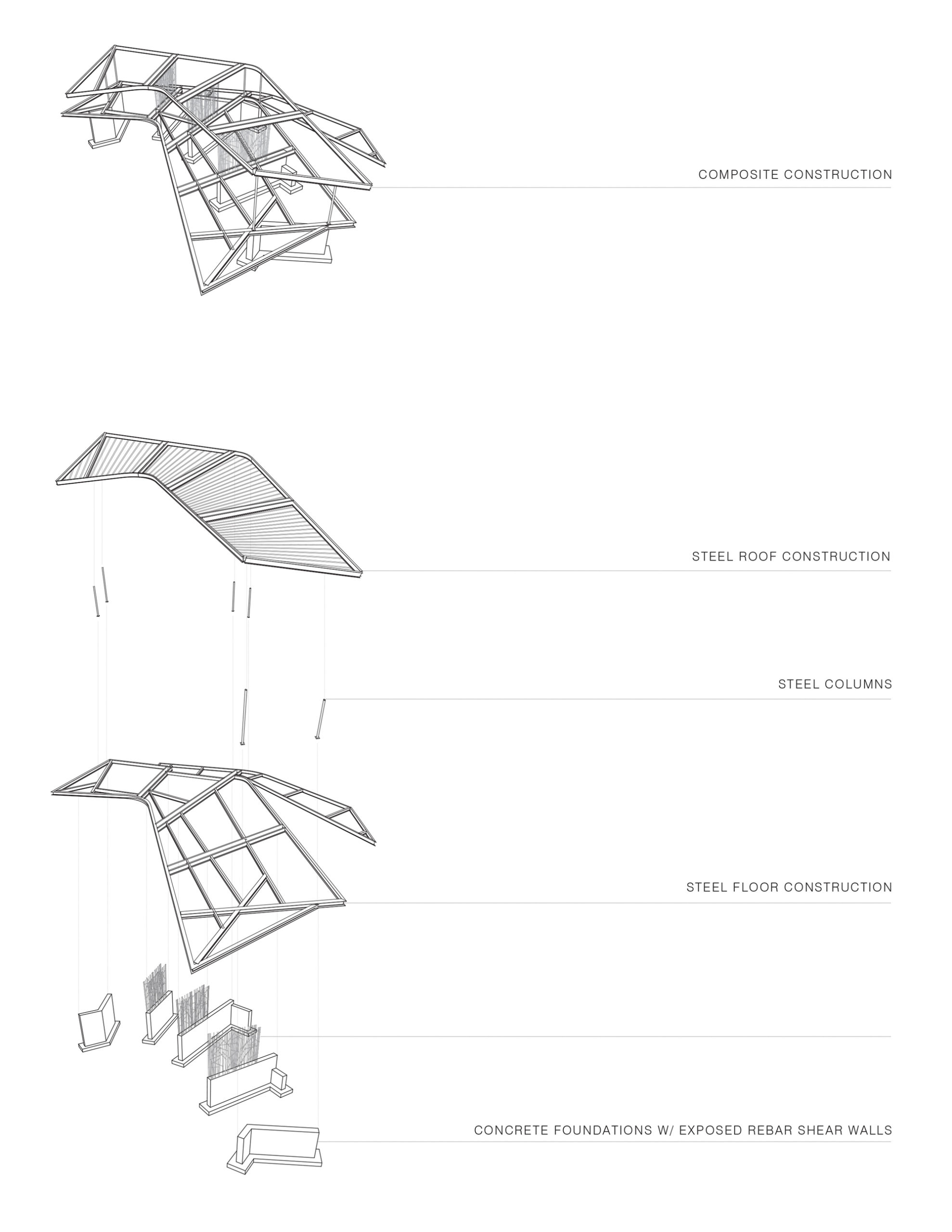 COMPOSITE CONSTRUCTION

STEEL ROOF CONSTRUCTION

STEEL COLUMNS

STEEL FLOOR CONSTRUCTION

CONCRETE FOUNDATIONS W/ EXPOSED REBAR SHEAR WALLS