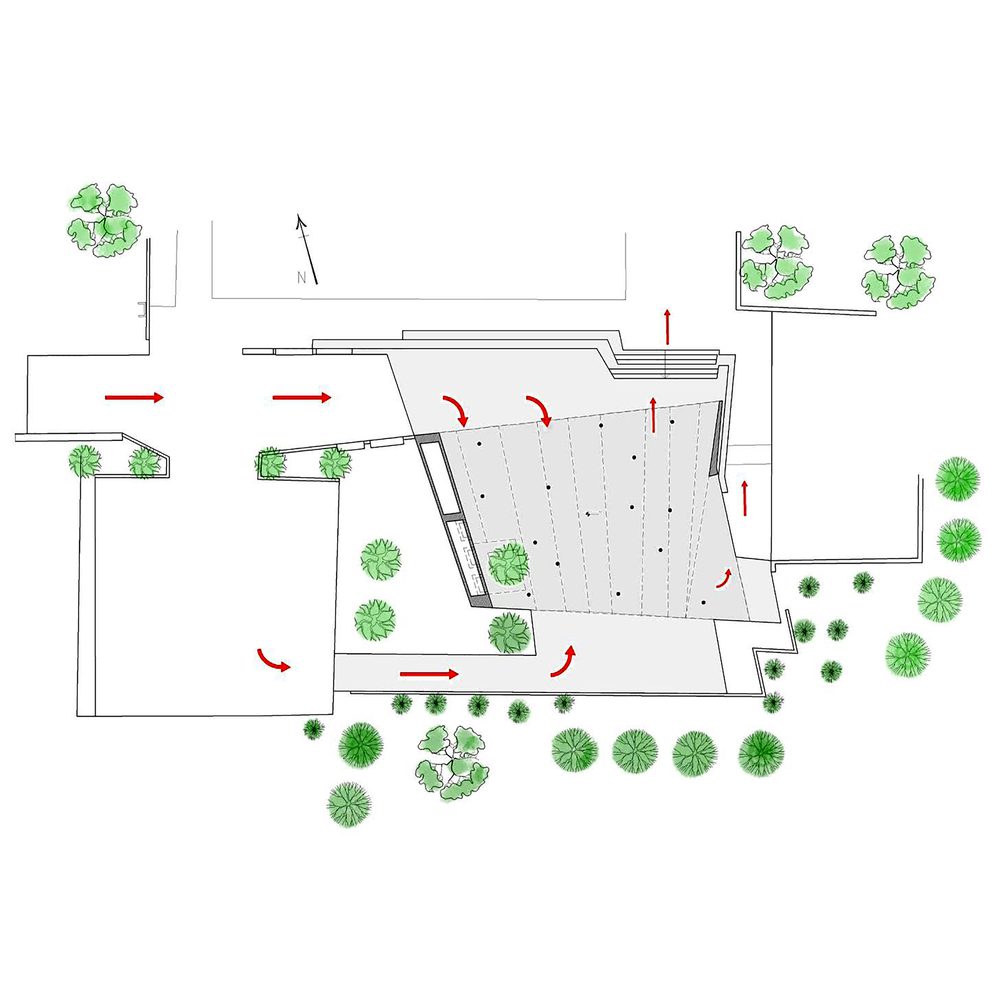 N