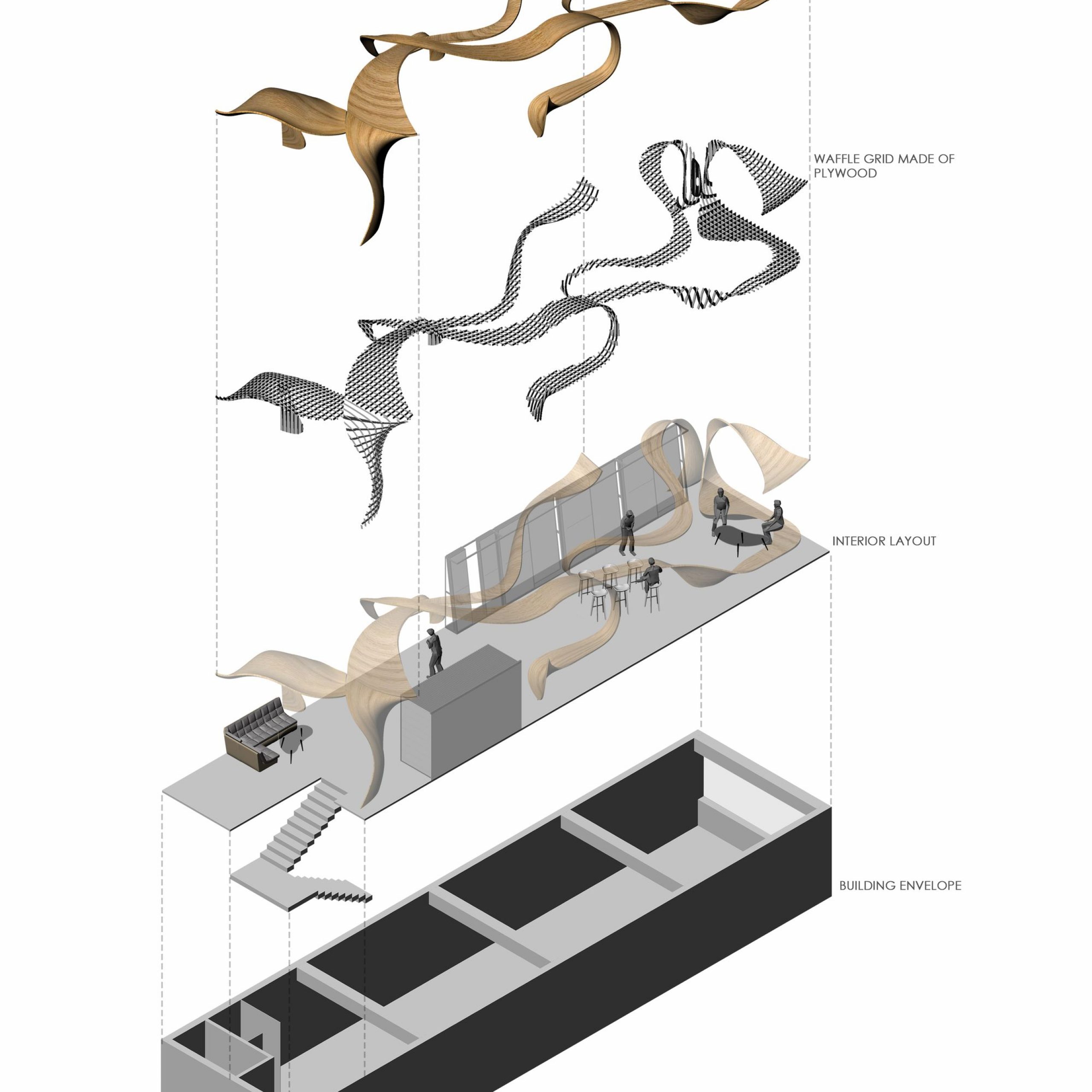 WAFFLE GRID MADE OF PLYWOOD

INTERIOR LAYOUT

BUILDING ENVELOPE