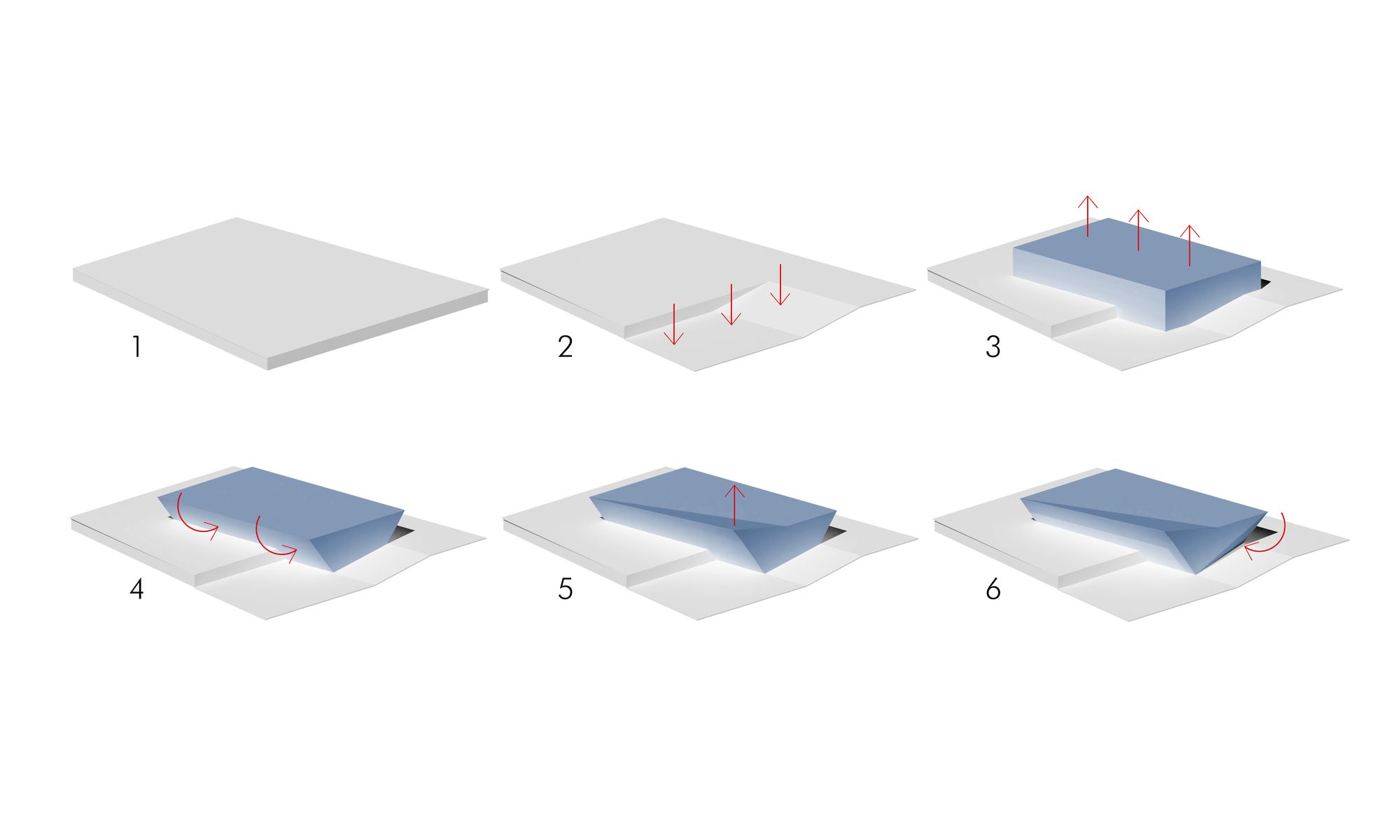 1

2

3

4

5

6