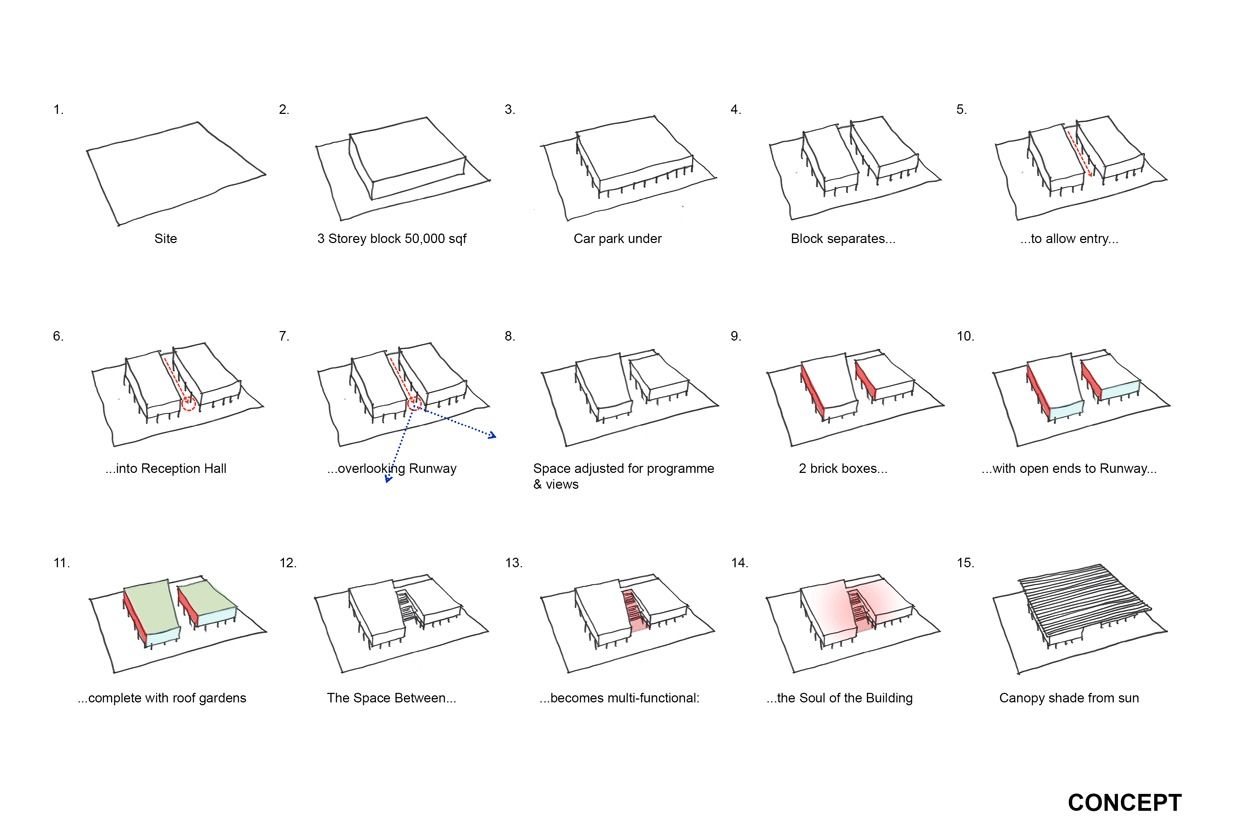 1.

Site

2.

3 Storey block 50,000 sqf

3.

Car park under

4.

Block separates...

5.

...to allow entry...

6.

...into Reception Hall

7.

...overlooking Runway

8.

Space adjusted for programme & views

9.

2 brick boxes...

10.

...with open ends to Runway...

11.

...complete with roof gardens

12.

The Space Between...

13.

...becomes multi-functional:

14.

...the Soul of the Building

15.

Canopy shade from sun

CONCEPT