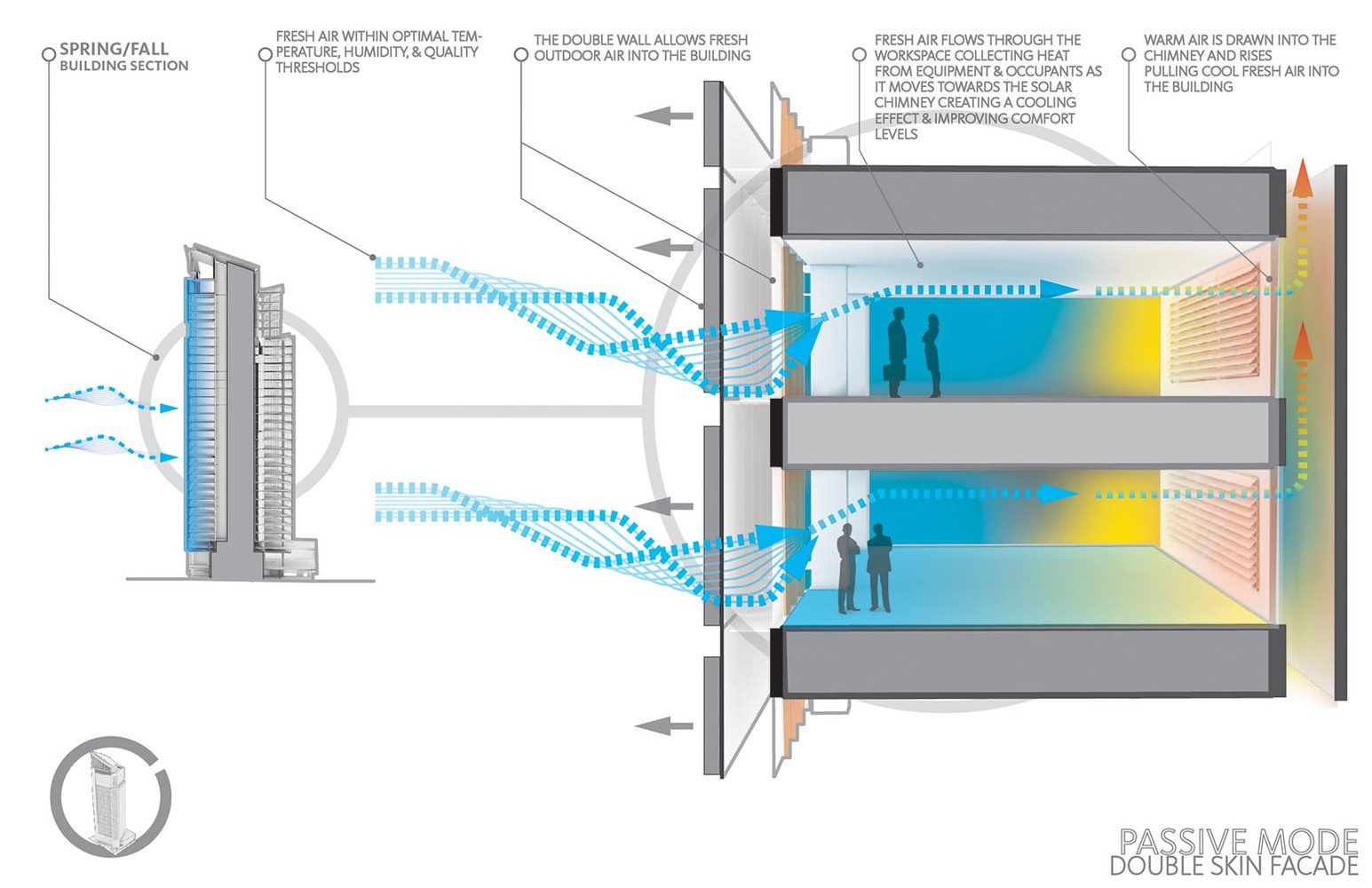 SPRING/FALL
BUILDING SECTION

FRESH AIR WITHIN OPTIMAL TEMPERATURE, HUMIDITY, & QUALITY THRESHOLDS

THE DOUBLE WALL ALLOWS FRESH OUTDOOR AIR INTO THE BUILDING

FRESH AIR FLOWS THROUGH THE WORKSPACE COLLECTING HEAT FROM EQUIPMENT & OCCUPANTS AS IT MOVES TOWARDS THE SOLAR CHIMNEY CREATING A COOLING EFFECT & IMPROVING COMFORT LEVELS

WARM AIR IS DRAWN INTO THE CHIMNEY AND RISES PULLING COOL FRESH AIR INTO THE BUILDING

PASSIVE MODE
DOUBLE SKIN FACADE