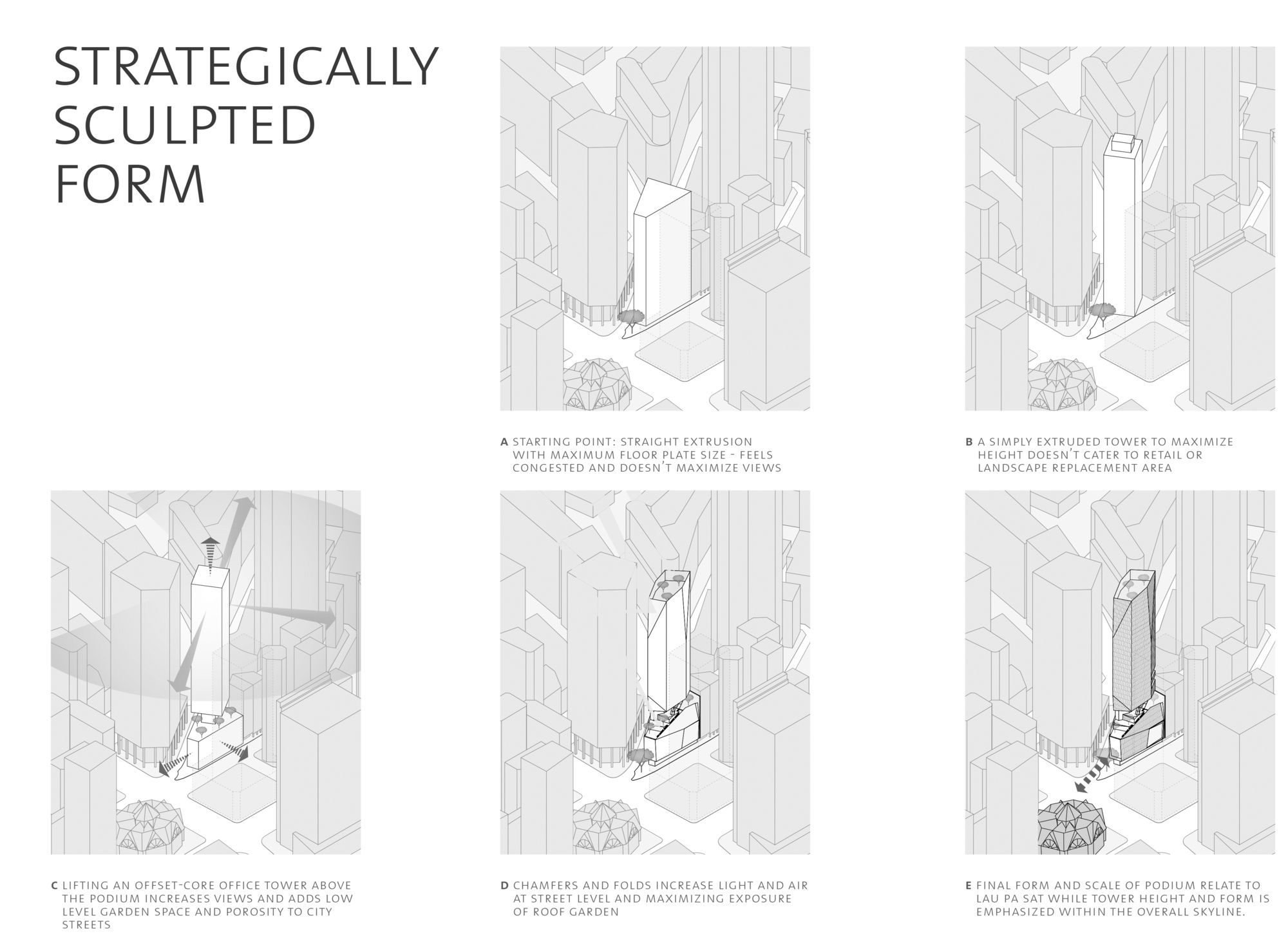 STRATEGICALLY SCULPTED FORM

A STARTING POINT: STRAIGHT EXTRUSION WITH MAXIMUM FLOOR PLATE SIZE - FEELS CONGESTED AND DOESN'T MAXIMIZE VIEWS

B A SIMPLY EXTRUDED TOWER TO MAXIMIZE HEIGHT DOESN'T CATER TO RETAIL OR LANDSCAPE REPLACEMENT AREA

C LIFTING AN OFFSET-CORE OFFICE TOWER ABOVE THE PODIUM INCREASES VIEWS AND ADDS LOW LEVEL GARDEN SPACE AND POROSITY TO CITY STREETS

D CHAMFERS AND FOLDS INCREASE LIGHT AND AIR AT STREET LEVEL AND MAXIMIZING EXPOSURE OF ROOF GARDEN

E FINAL FORM AND SCALE OF PODIUM RELATE TO LAU PA SAT WHILE TOWER HEIGHT AND FORM IS EMPHASIZED WITHIN THE OVERALL SKYLINE.