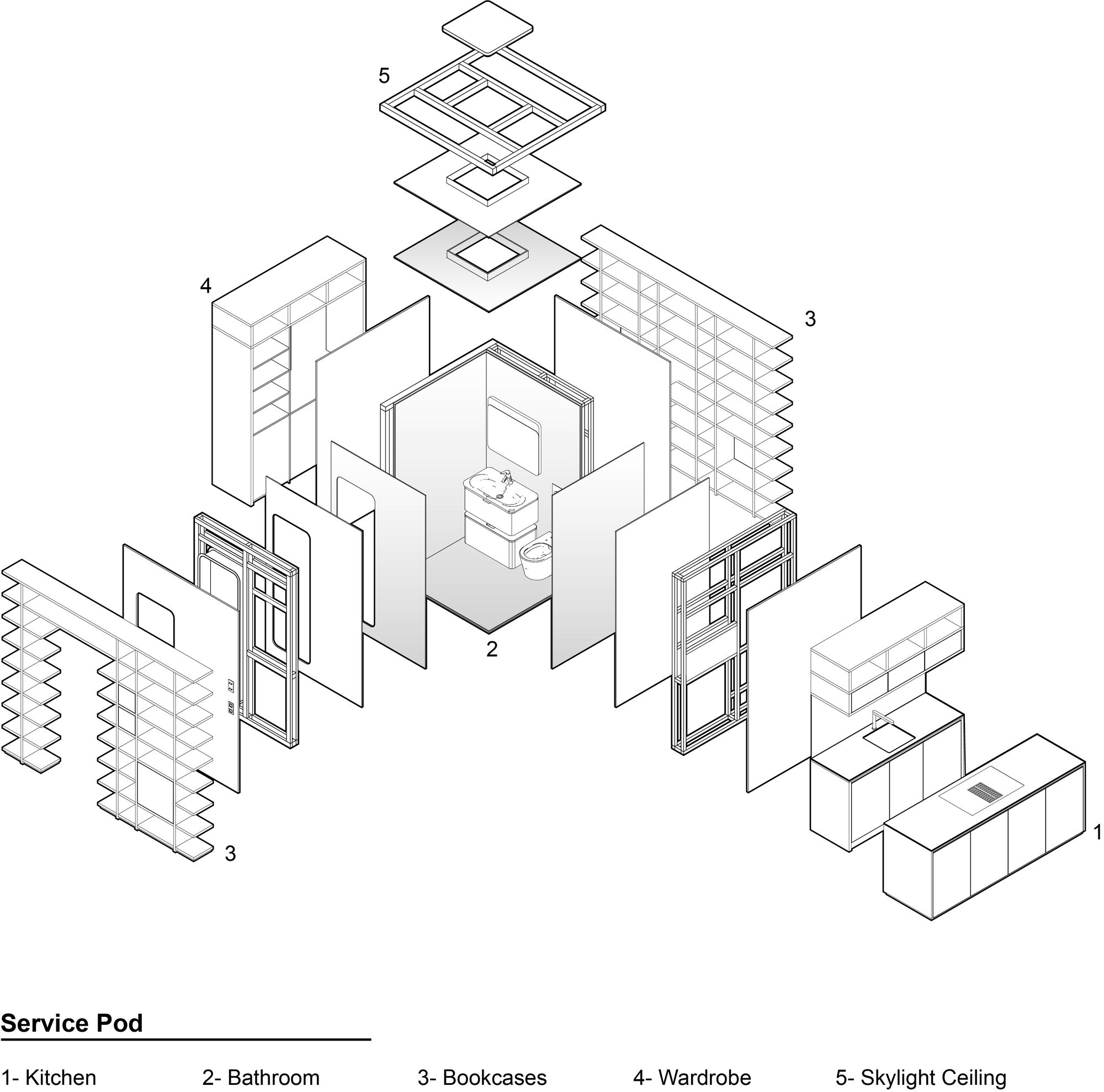 5

4

3

2

3

1

Service Pod

1- Kitchen 2- Bathroom 3- Bookcases 4- Wardrobe 5- Skylight Ceiling