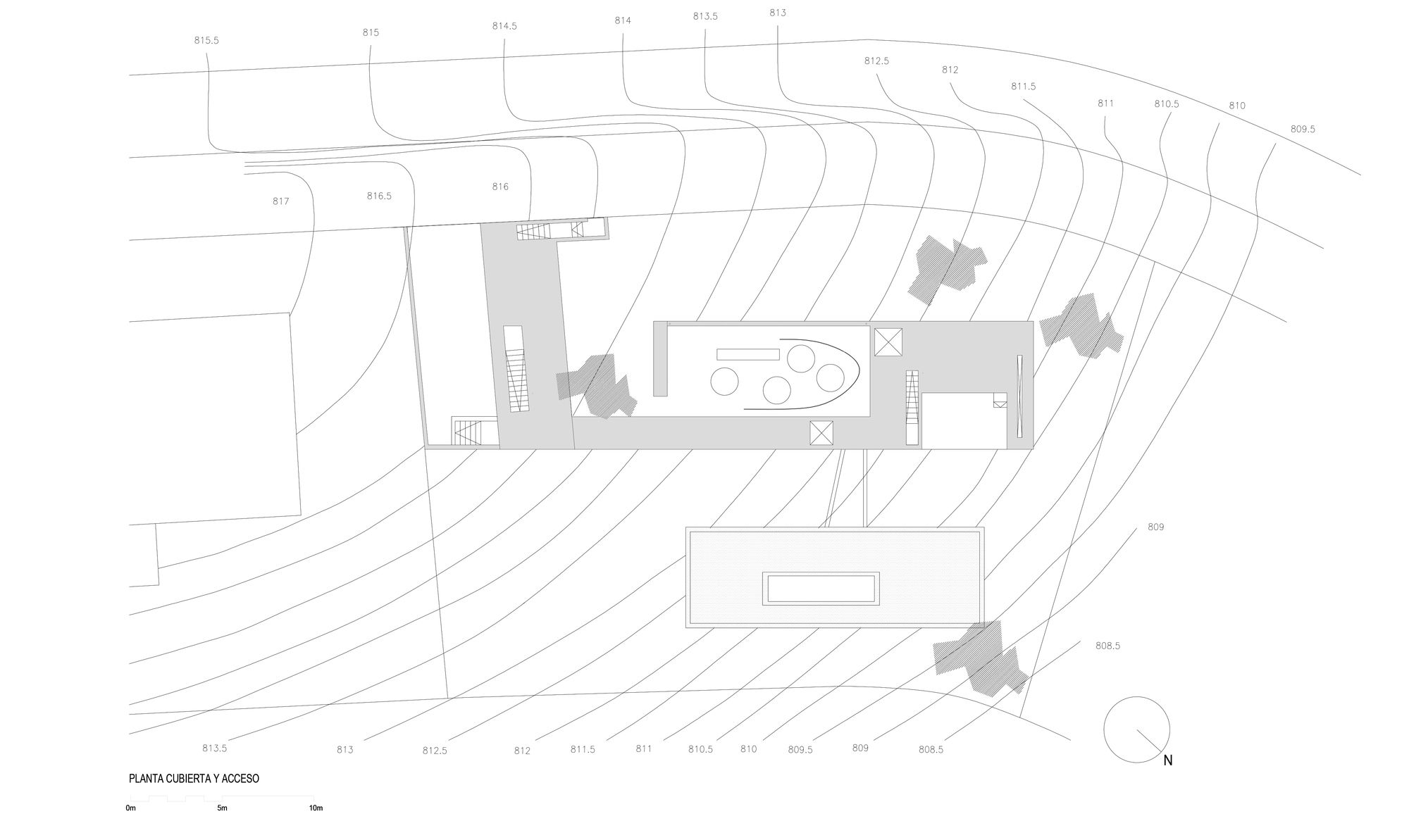 815.5
815
814.5
814
813.5
813
812.5
812
811.5
811
810.5
810
809.5
817
816.5
816
809
808.5
813.5
813
812.5
812
811.5
811
810.5
810
809.5
809
808.5
N

PLANTA CUBIERTA Y ACCESO

0m
5m
10m