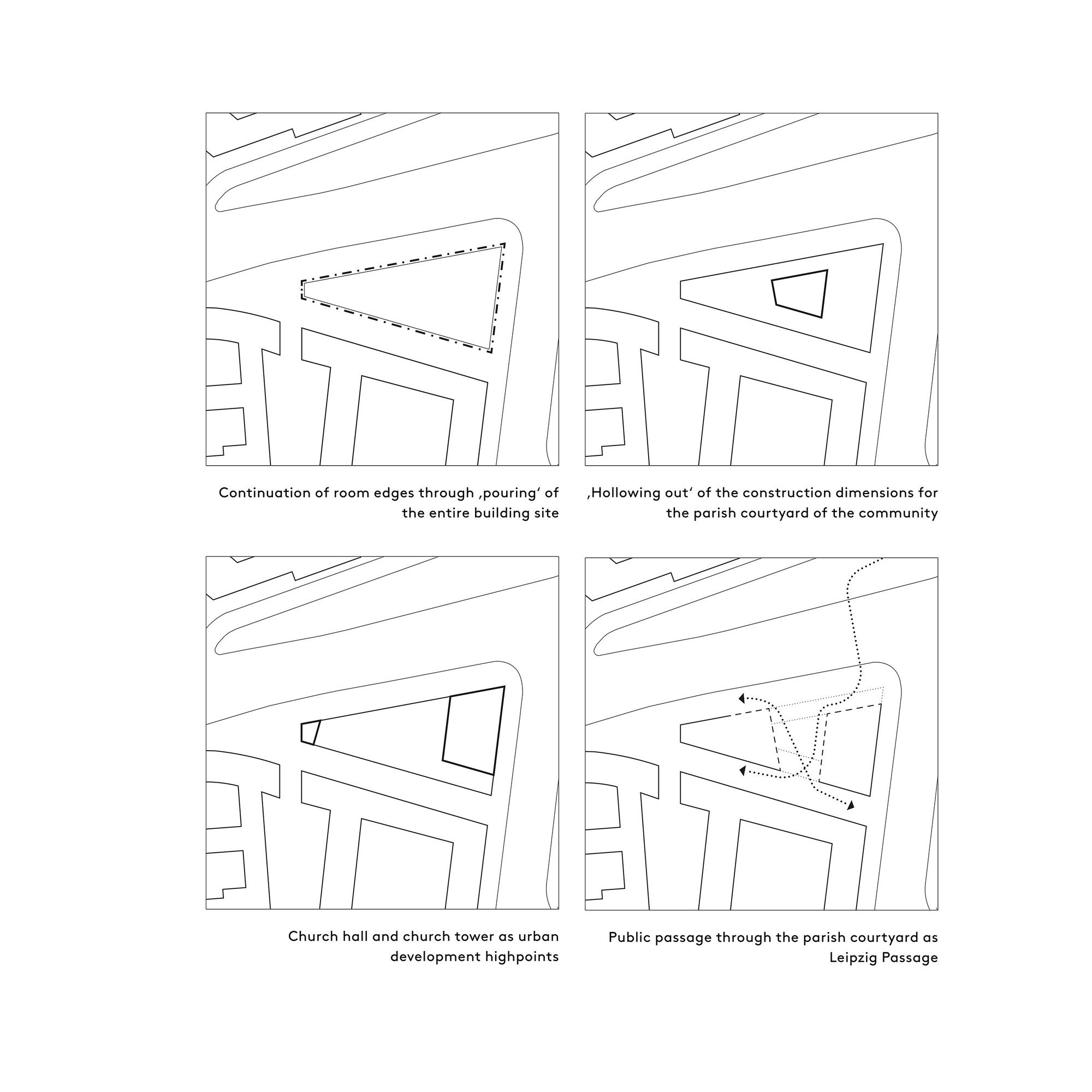 Continuation of room edges through ‚pouring‘ of the entire building site

‚Hollowing out‘ of the construction dimensions for the parish courtyard of the community

Church hall and church tower as urban development highpoints

Public passage through the parish courtyard as Leipzig Passage