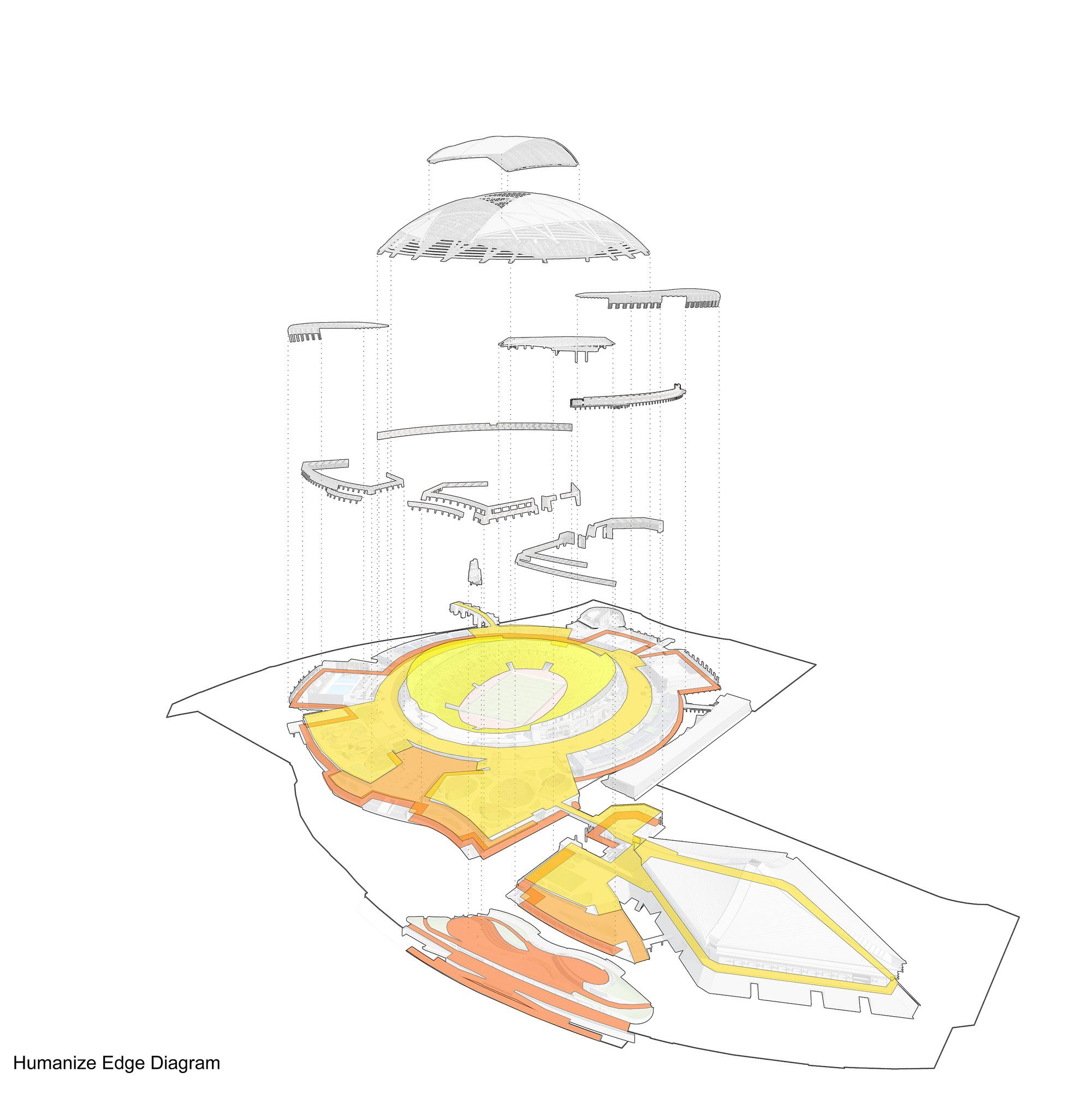 Humanize Edge Diagram