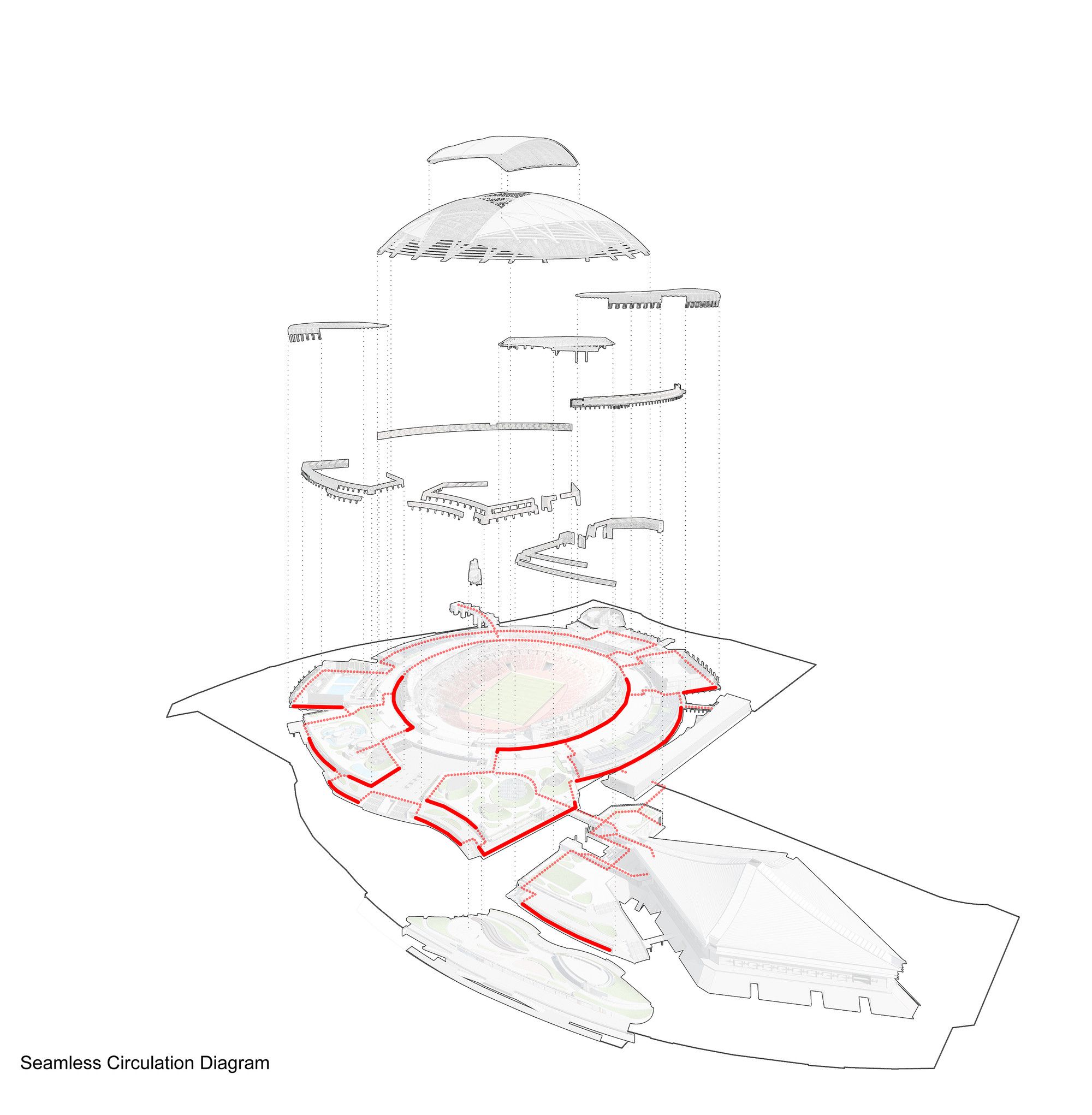 Seamless Circulation Diagram