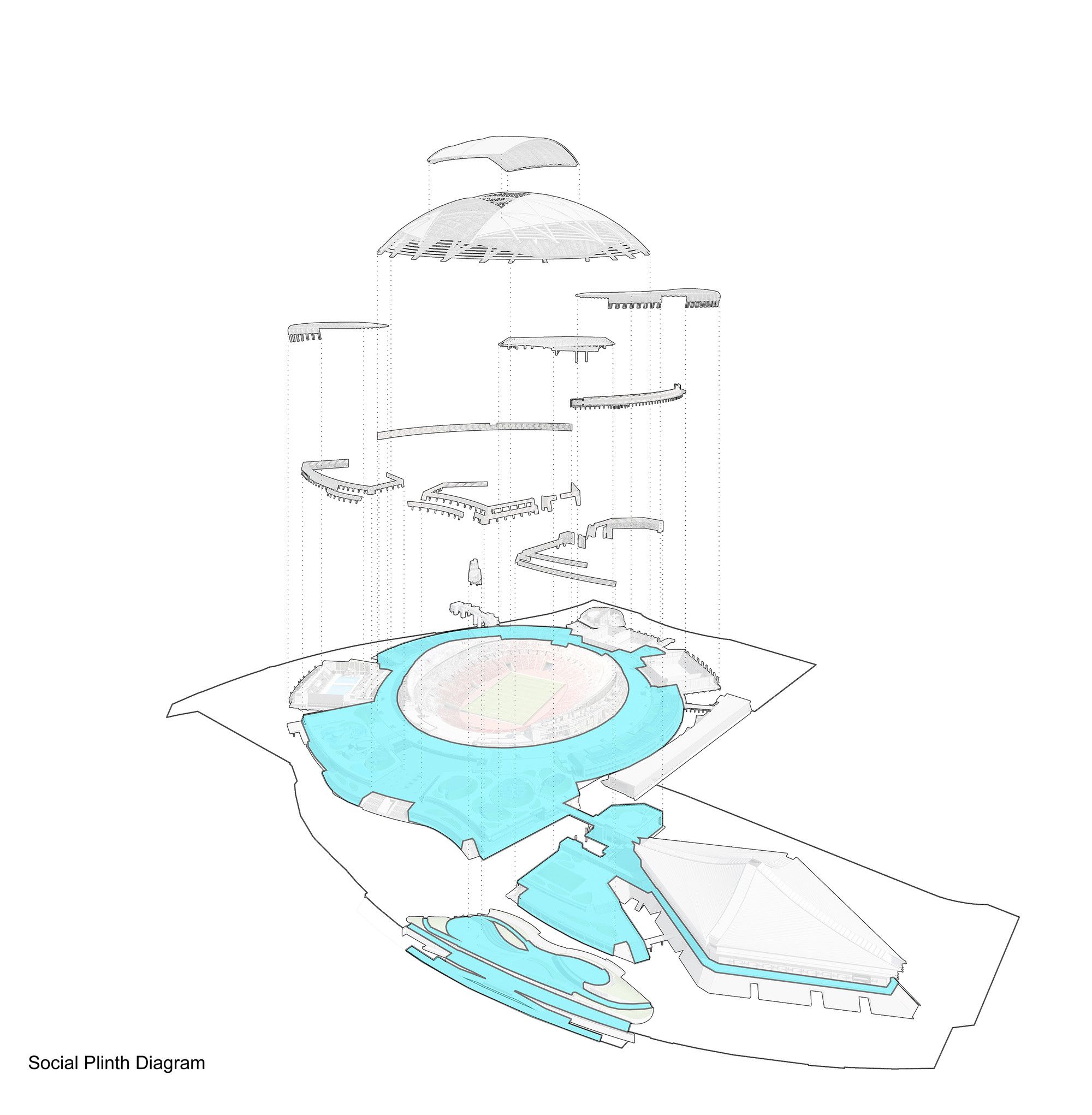 Social Plinth Diagram