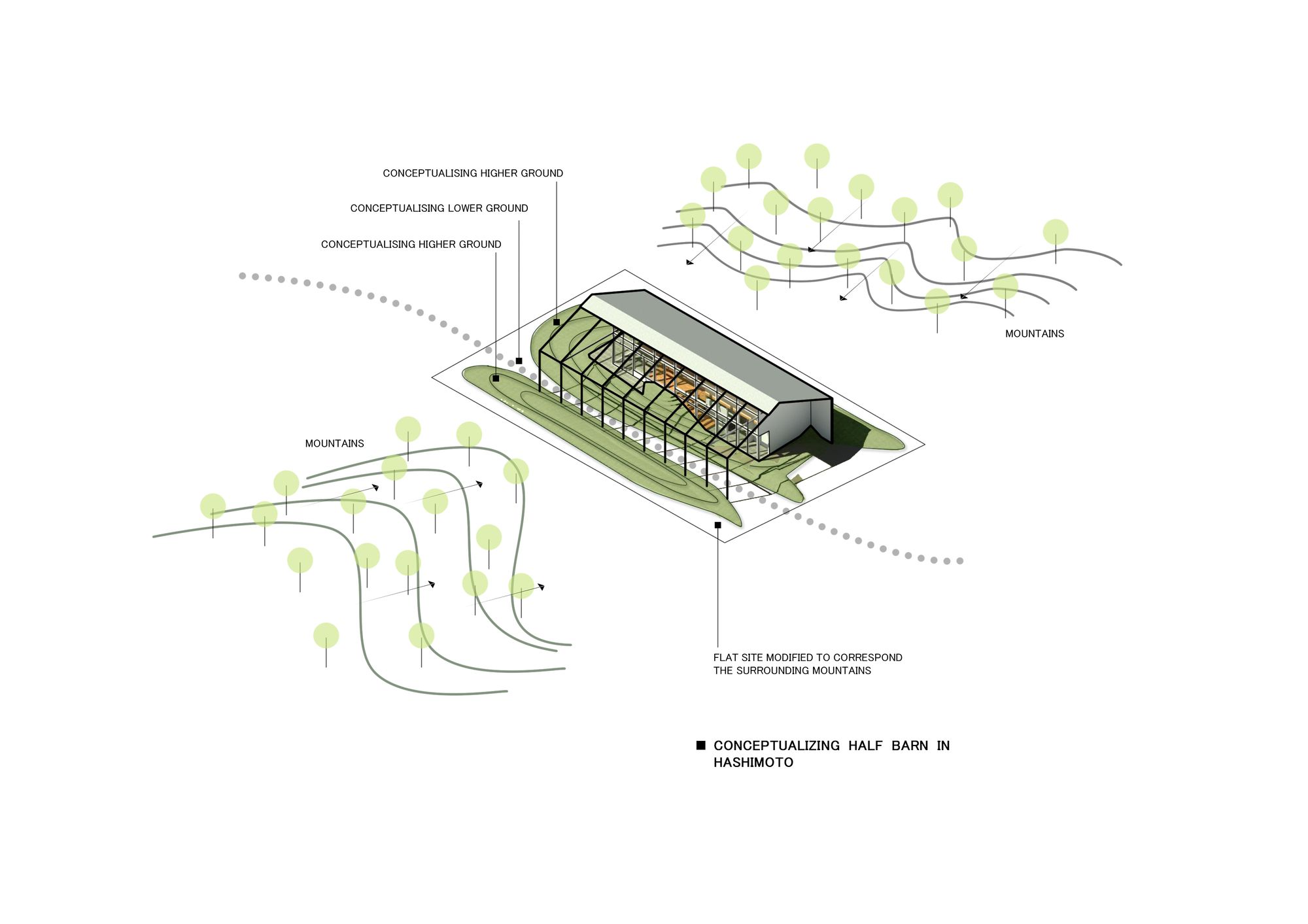 CONCEPTUALISING HIGHER GROUND

CONCEPTUALISING LOWER GROUND

CONCEPTUALISING HIGHER GROUND

MOUNTAINS

MOUNTAINS

FLAT SITE MODIFIED TO CORRESPOND THE SURROUNDING MOUNTAINS

■ CONCEPTUALIZING HALF BARN IN HASHIMOTO