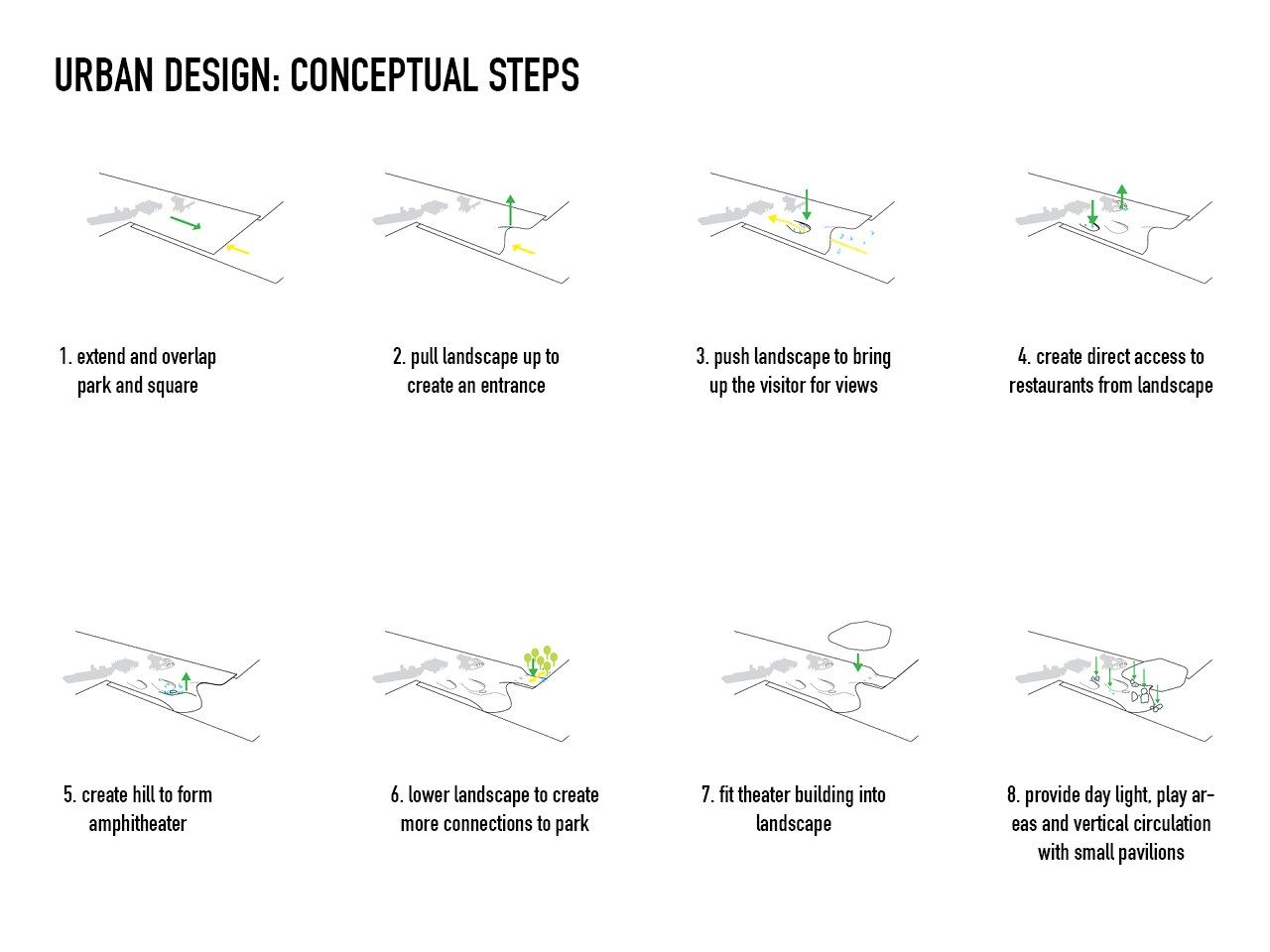 URBAN DESIGN: CONCEPTUAL STEPS

1. extend and overlap park and square

2. pull landscape up to create an entrance

3. push landscape to bring up the visitor for views

4. create direct access to restaurants from landscape

5. create hill to form amphitheater

6. lower landscape to create more connections to park

7. fit theater building into landscape

8. provide day light, play areas and vertical circulation with small pavilions