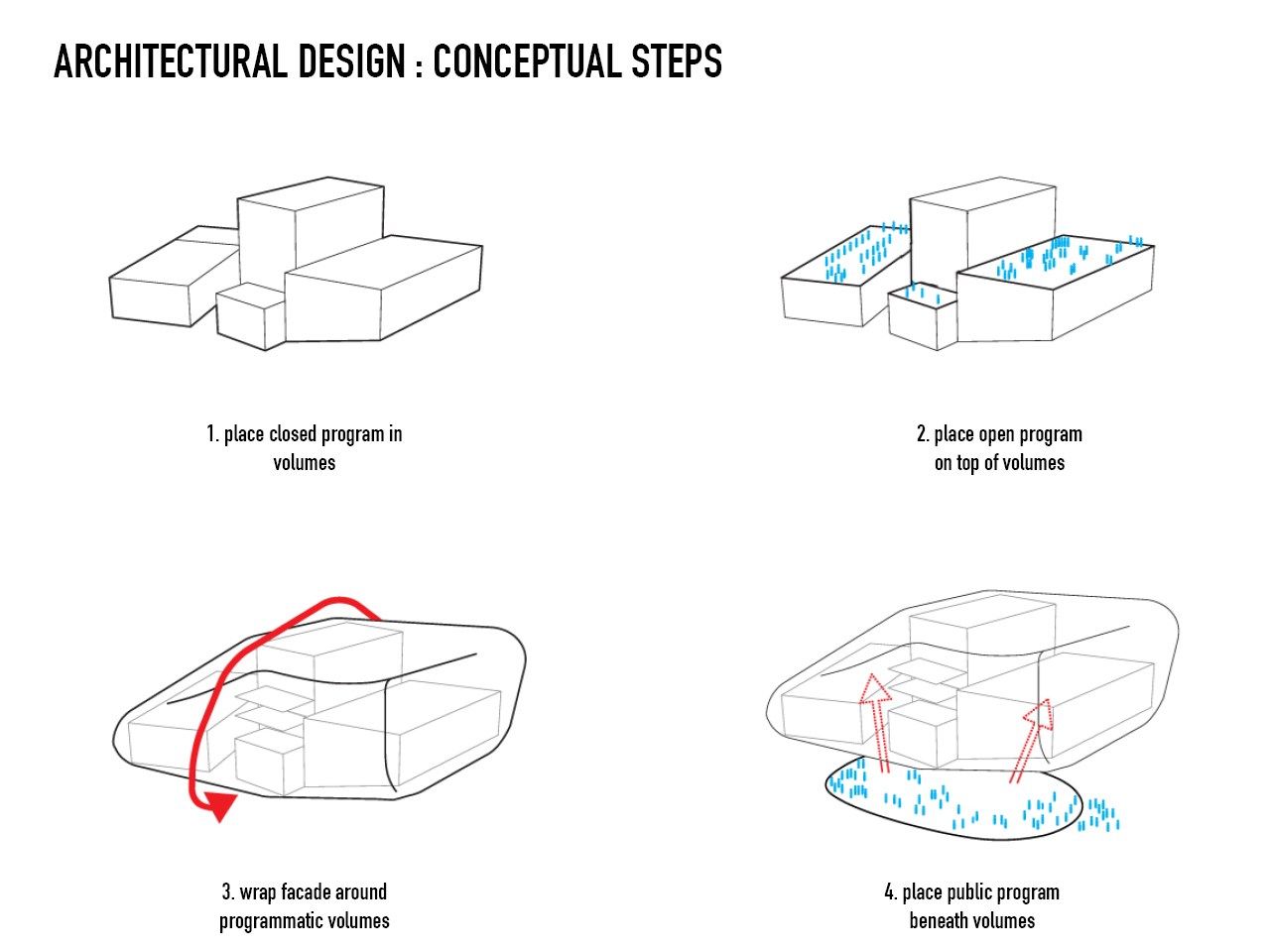 ARCHITECTURAL DESIGN : CONCEPTUAL STEPS

1. place closed program in volumes

2. place open program on top of volumes

3. wrap facade around programmatic volumes

4. place public program beneath volumes