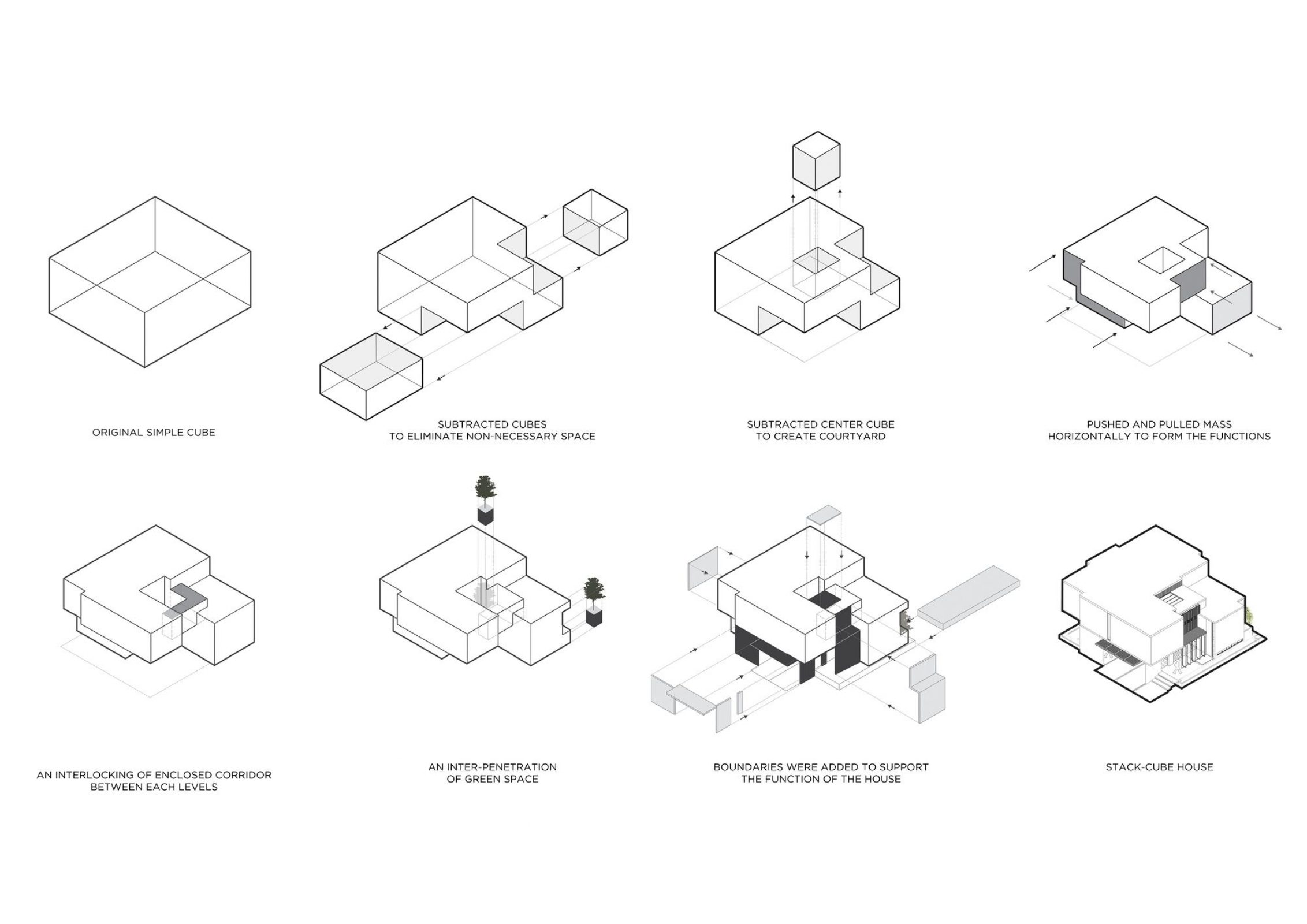 ORIGINAL SIMPLE CUBE

SUBTRACTED CUBES
TO ELIMINATE NON-NECESSARY SPACE

SUBTRACTED CENTER CUBE
TO CREATE COURTYARD

PUSHED AND PULLED MASS
HORIZONTALLY TO FORM THE FUNCTIONS

AN INTERLOCKING OF ENCLOSED CORRIDOR
BETWEEN EACH LEVELS

AN INTER-PENETRATION
OF GREEN SPACE

BOUNDARIES WERE ADDED TO SUPPORT
THE FUNCTION OF THE HOUSE

STACK-CUBE HOUSE