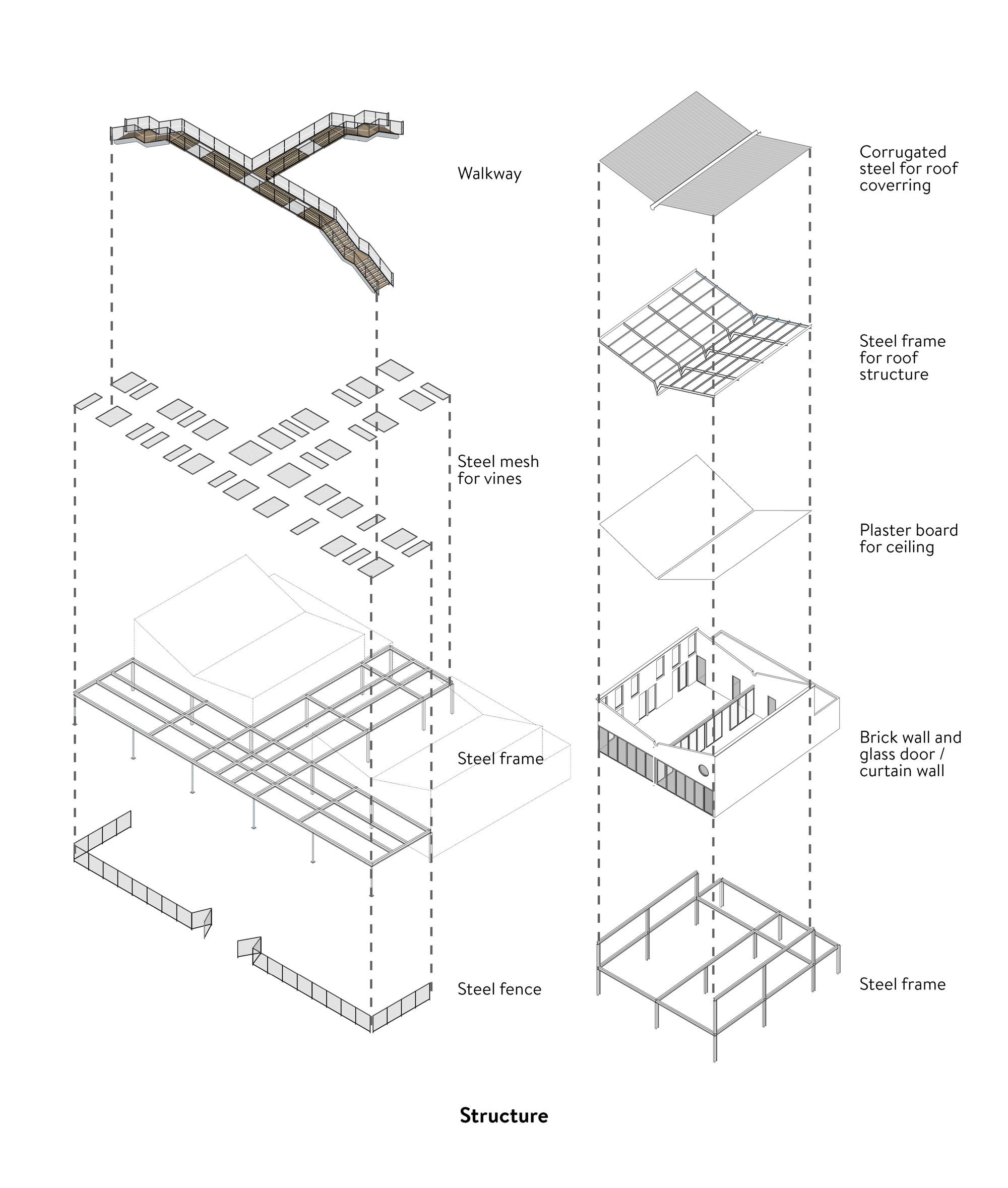 Walkway

Steel mesh for vines

Steel frame

Steel fence

Corrugated steel for roof coverring

Steel frame for roof structure

Plaster board for ceiling

Brick wall and glass door / curtain wall

Steel frame

Structure